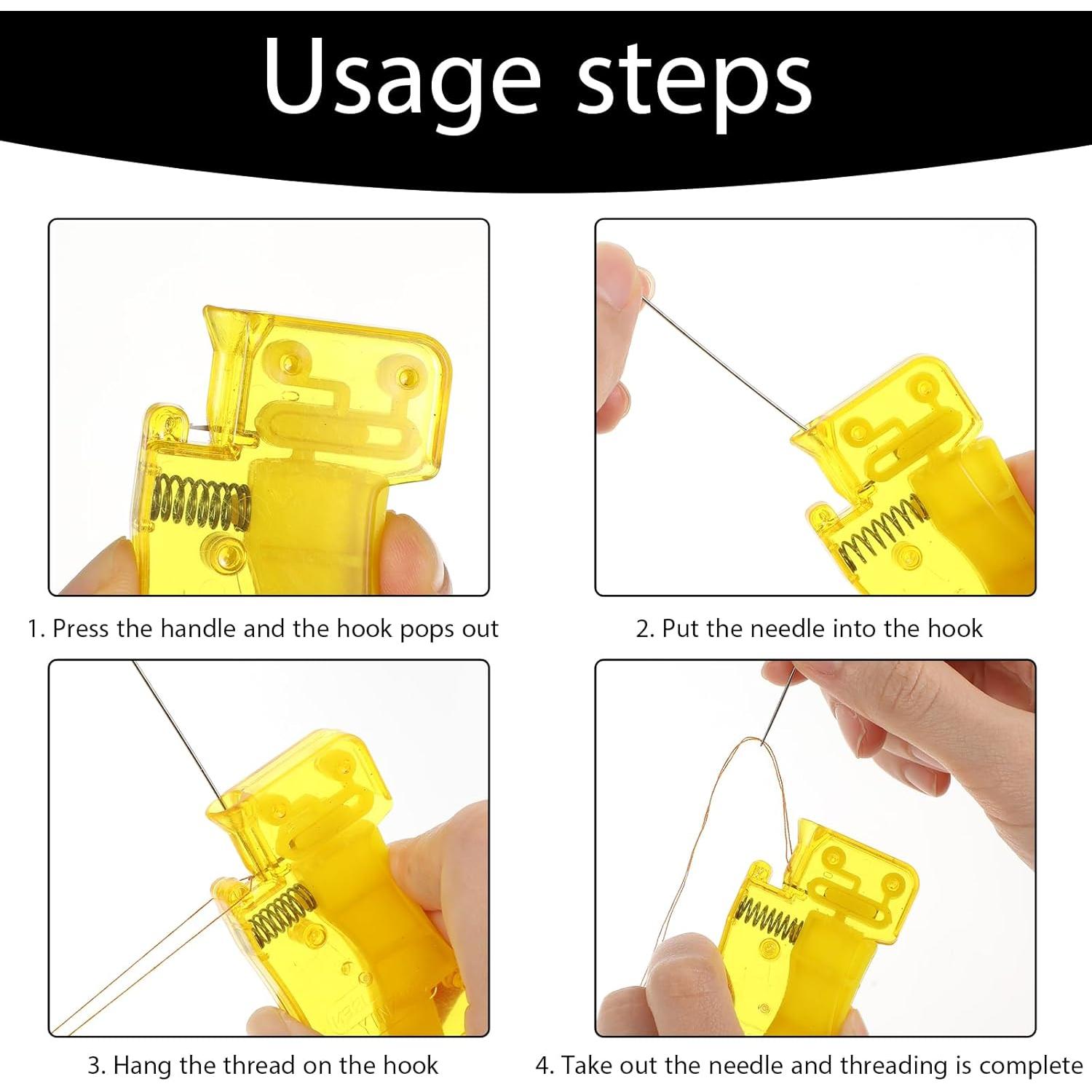 Usage steps

1. Press the handle and the hook pops out

2. Put the needle into the hook

3. Hang the thread on the hook

4. Take out the needle and threading is complete