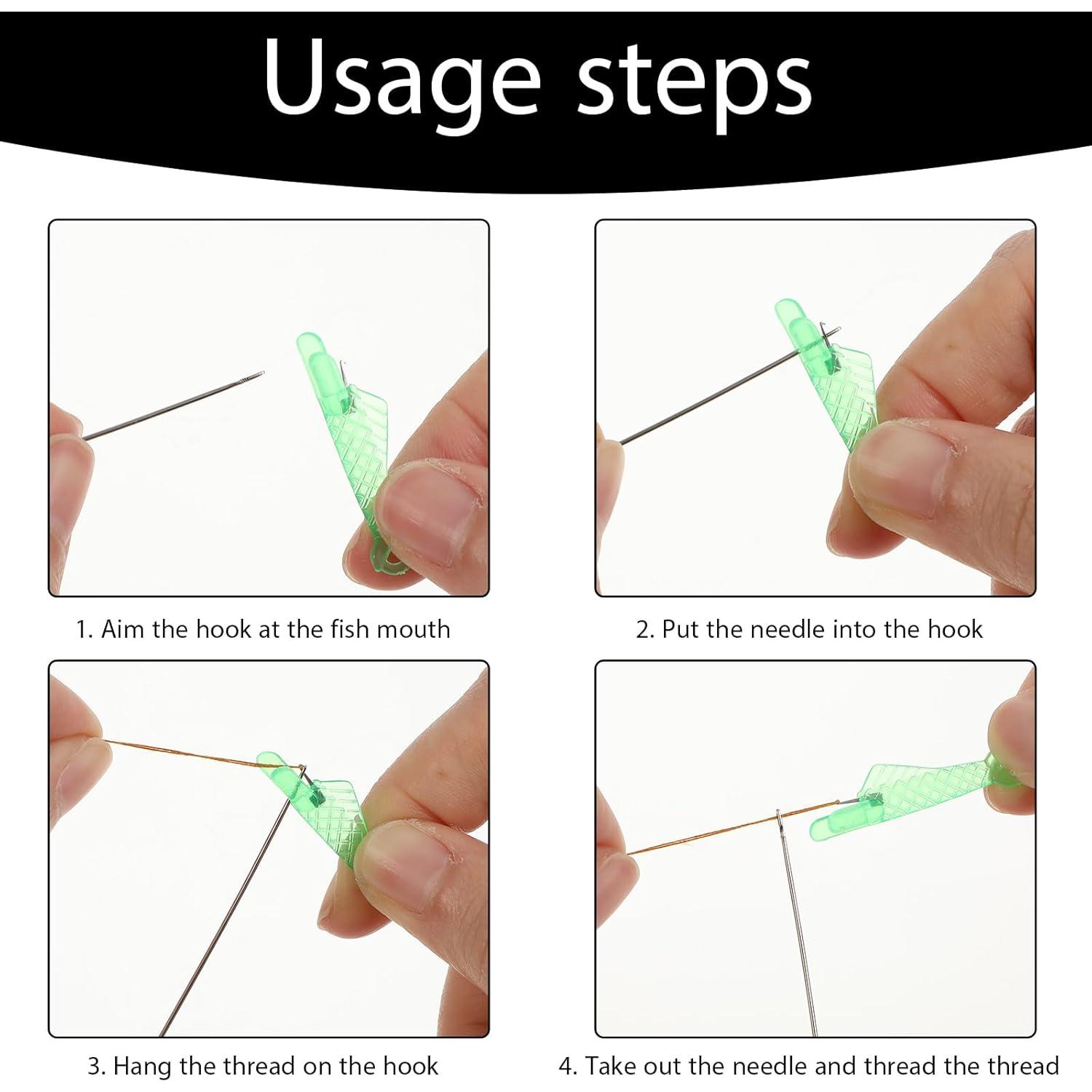 Usage steps

1. Aim the hook at the fish mouth

2. Put the needle into the hook

3. Hang the thread on the hook

4. Take out the needle and thread the thread