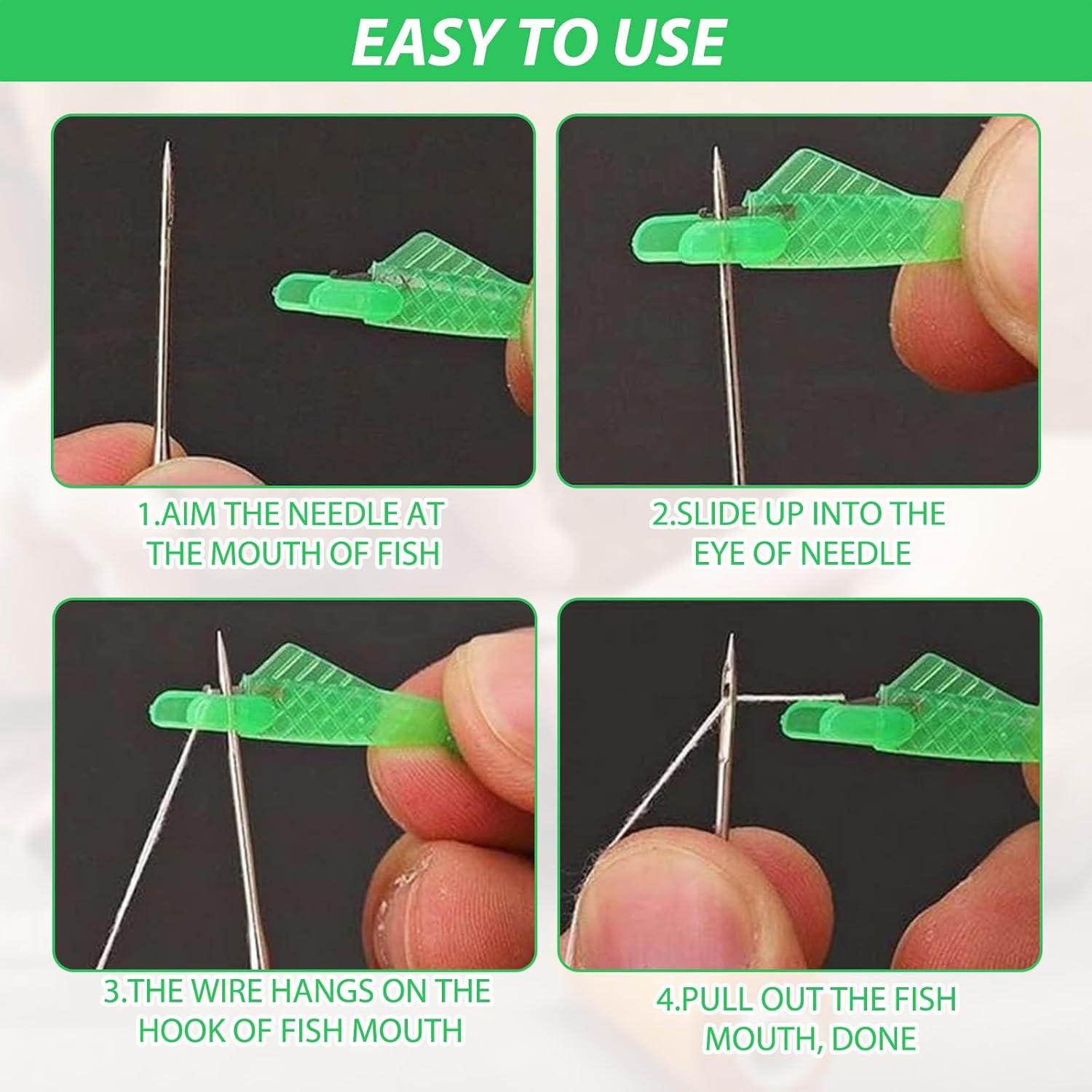 EASY TO USE

1.AIM THE NEEDLE AT THE MOUTH OF FISH

2.SLIDE UP INTO THE EYE OF NEEDLE

3.THE WIRE HANGS ON THE HOOK OF FISH MOUTH

4.PULL OUT THE FISH MOUTH, DONE