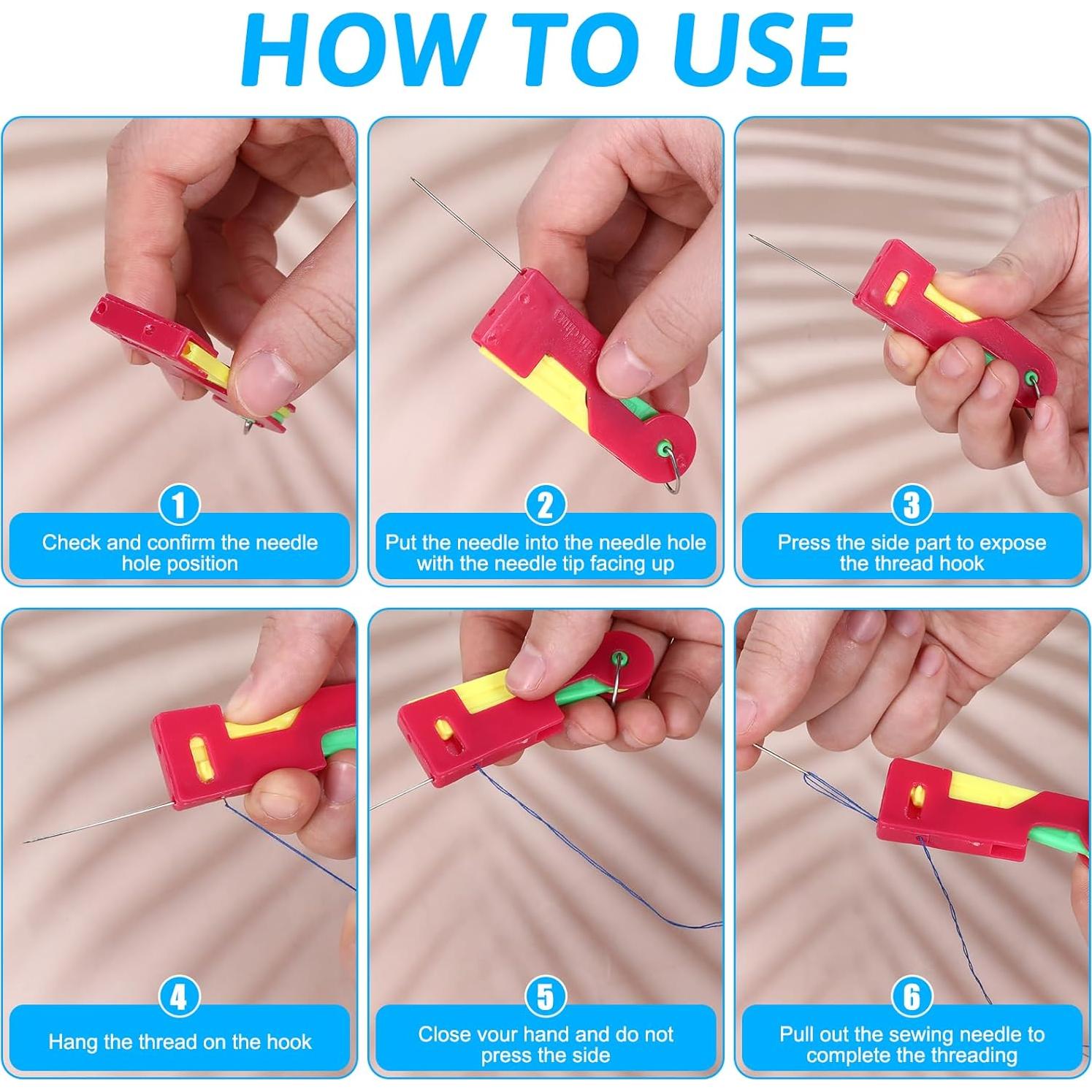 HOW TO USE

1
Check and confirm the needle hole position

2
Put the needle into the needle hole with the needle tip facing up

3
Press the side part to expose the thread hook

4
Hang the thread on the hook

5
Close your hand and do not press the side

6
Pull out the sewing needle to complete the threading