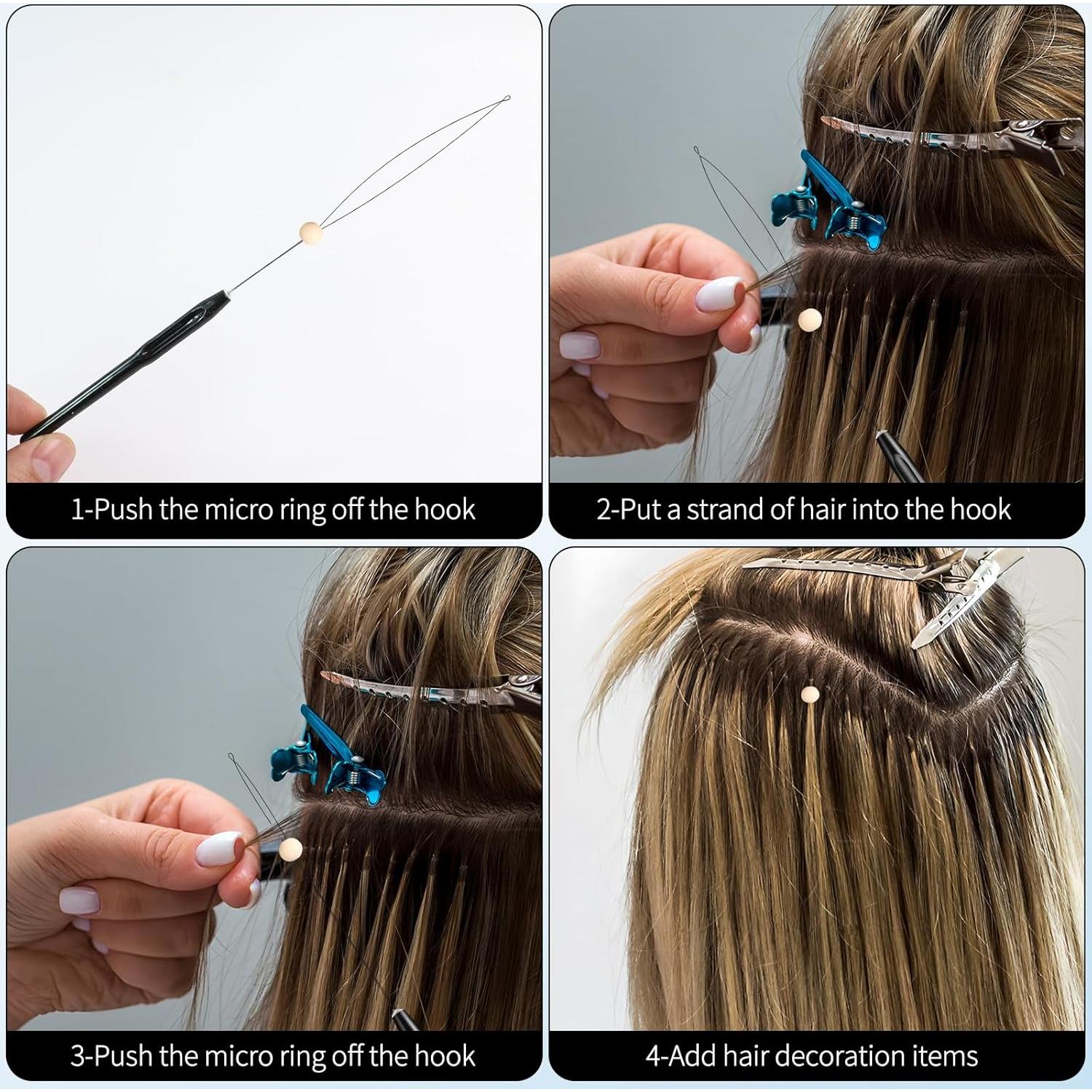 1-Push the micro ring off the hook

2-Put a strand of hair into the hook

3-Push the micro ring off the hook

4-Add hair decoration items