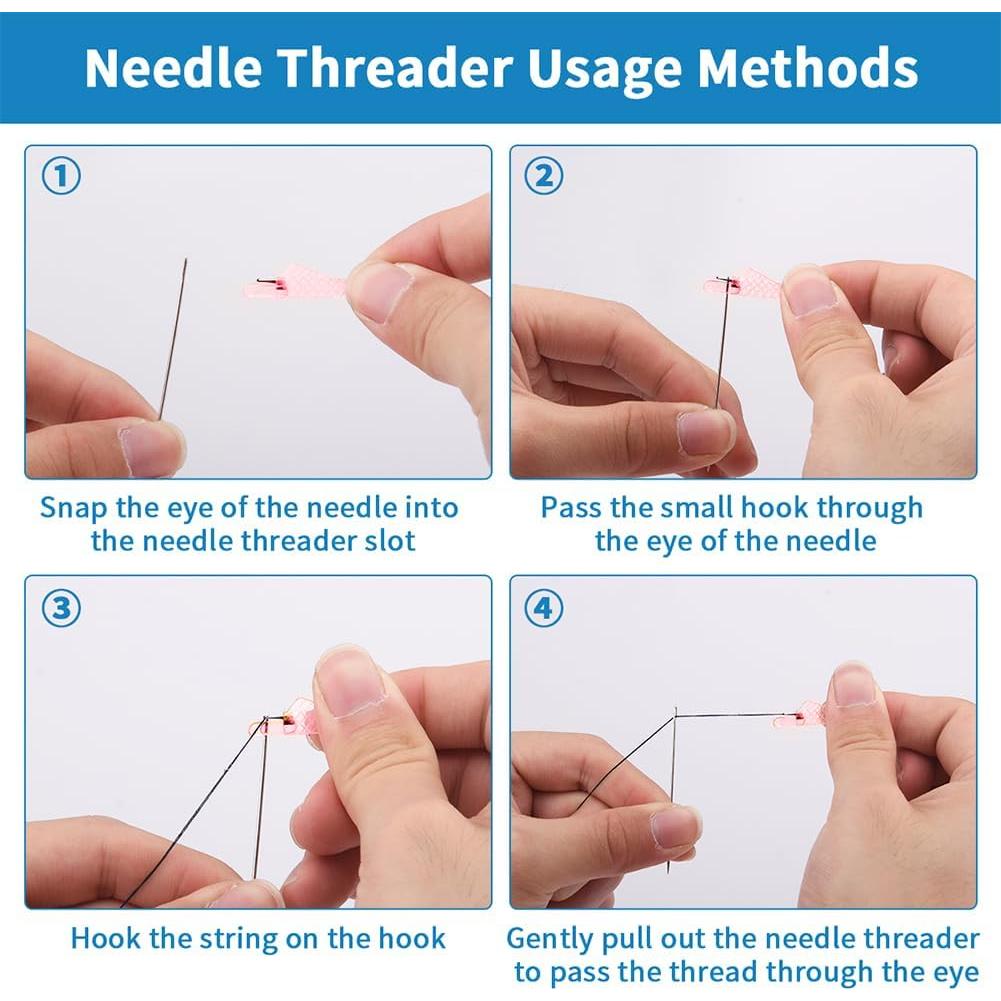 Needle Threader Usage Methods

①

Snap the eye of the needle into the needle threader slot

②

Pass the small hook through the eye of the needle

③

Hook the string on the hook

④

Gently pull out the needle threader to pass the thread through the eye