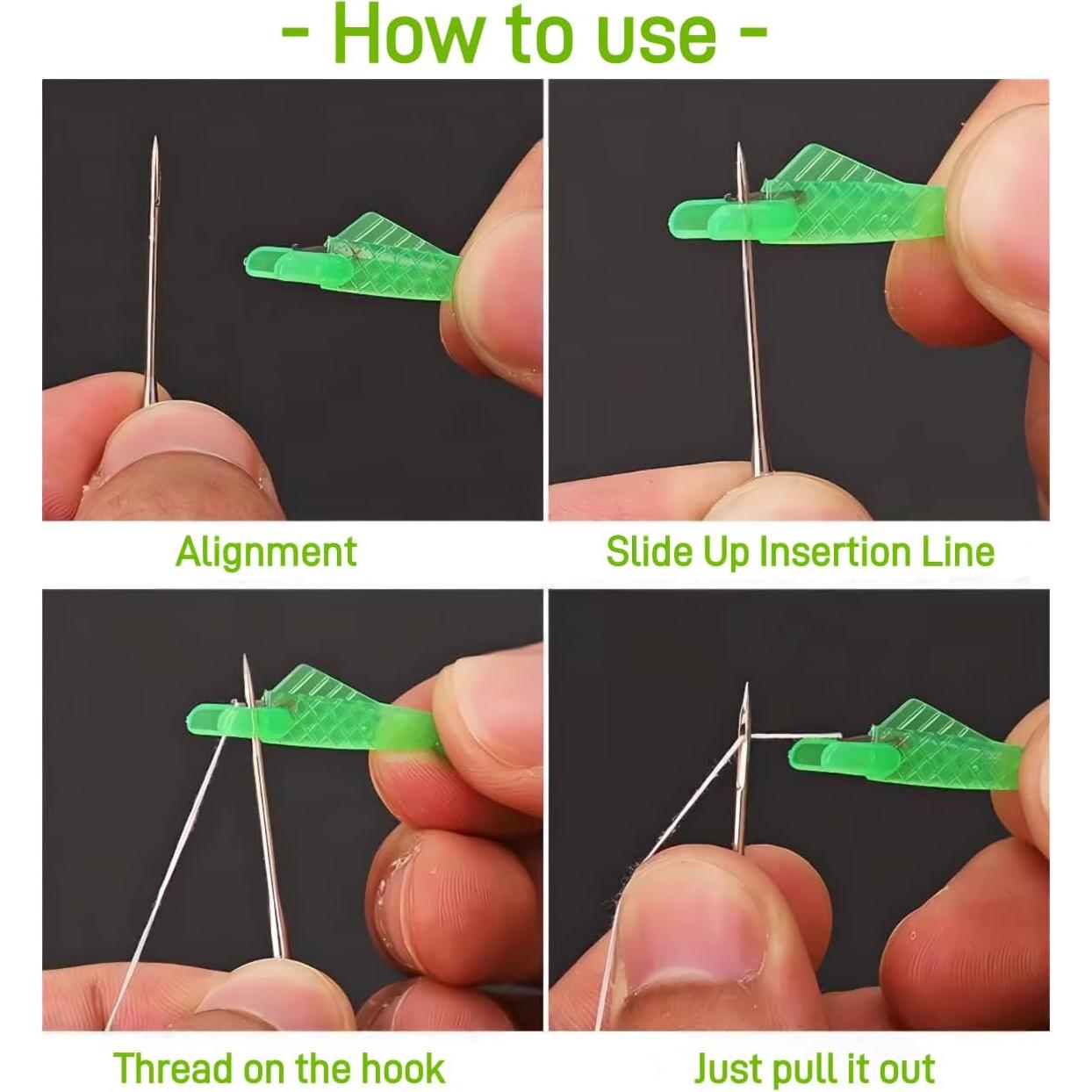 - How to use -

Alignment

Slide Up Insertion Line

Thread on the hook

Just pull it out