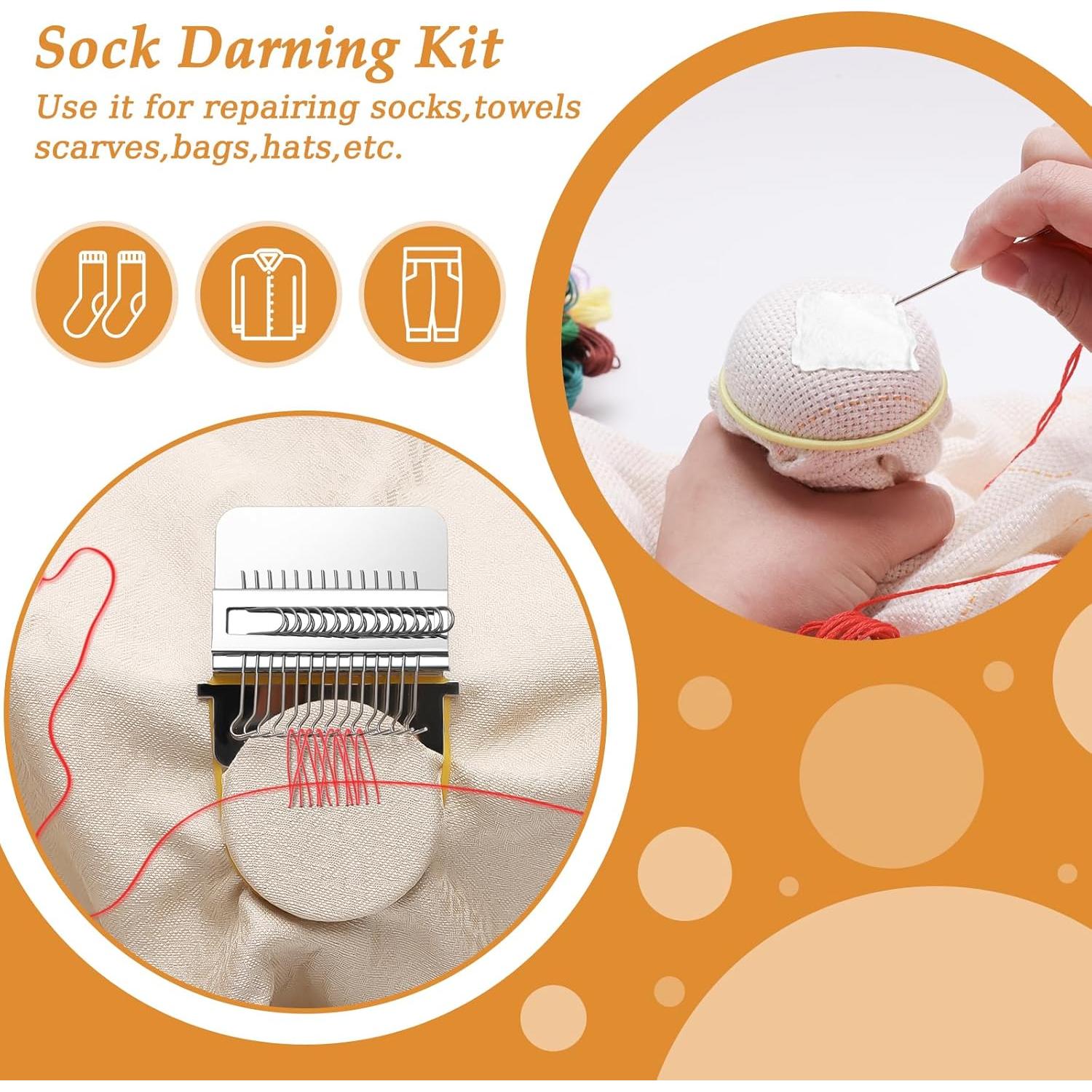 Sock Darning Kit

Use it for repairing socks,towels scarves,bags,hats,etc.