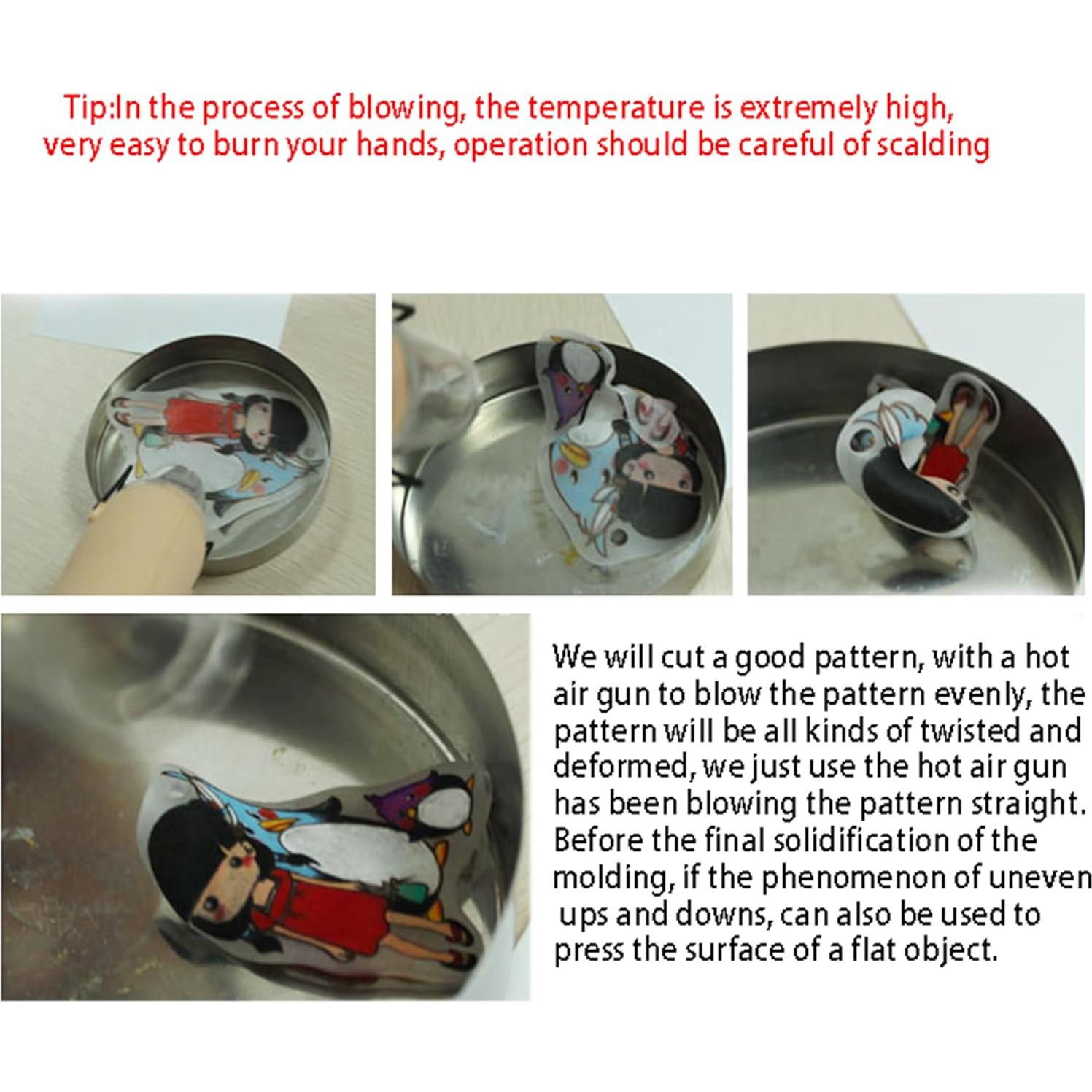 Tip:In the process of blowing, the temperature is extremely high, very easy to burn your hands, operation should be careful of scalding

We will cut a good pattern, with a hot air gun to blow the pattern evenly, the pattern will be all kinds of twisted and deformed, we just use the hot air gun has been blowing the pattern straight. Before the final solidification of the molding, if the phenomenon of uneven ups and downs, can also be used to press the surface of a flat object.