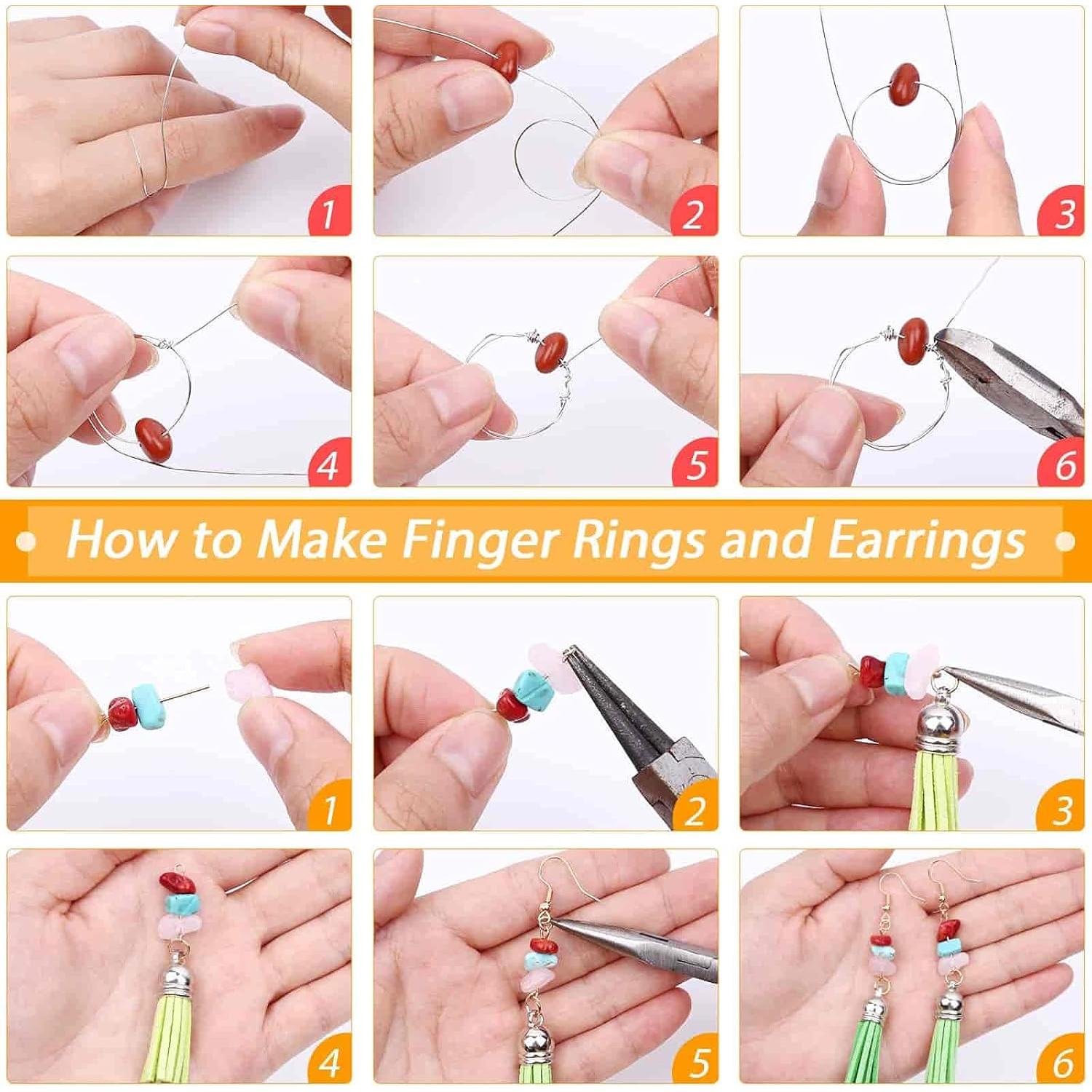 1

2

3

4

5

6

How to Make Finger Rings and Earrings

1

2

3

4

5

6