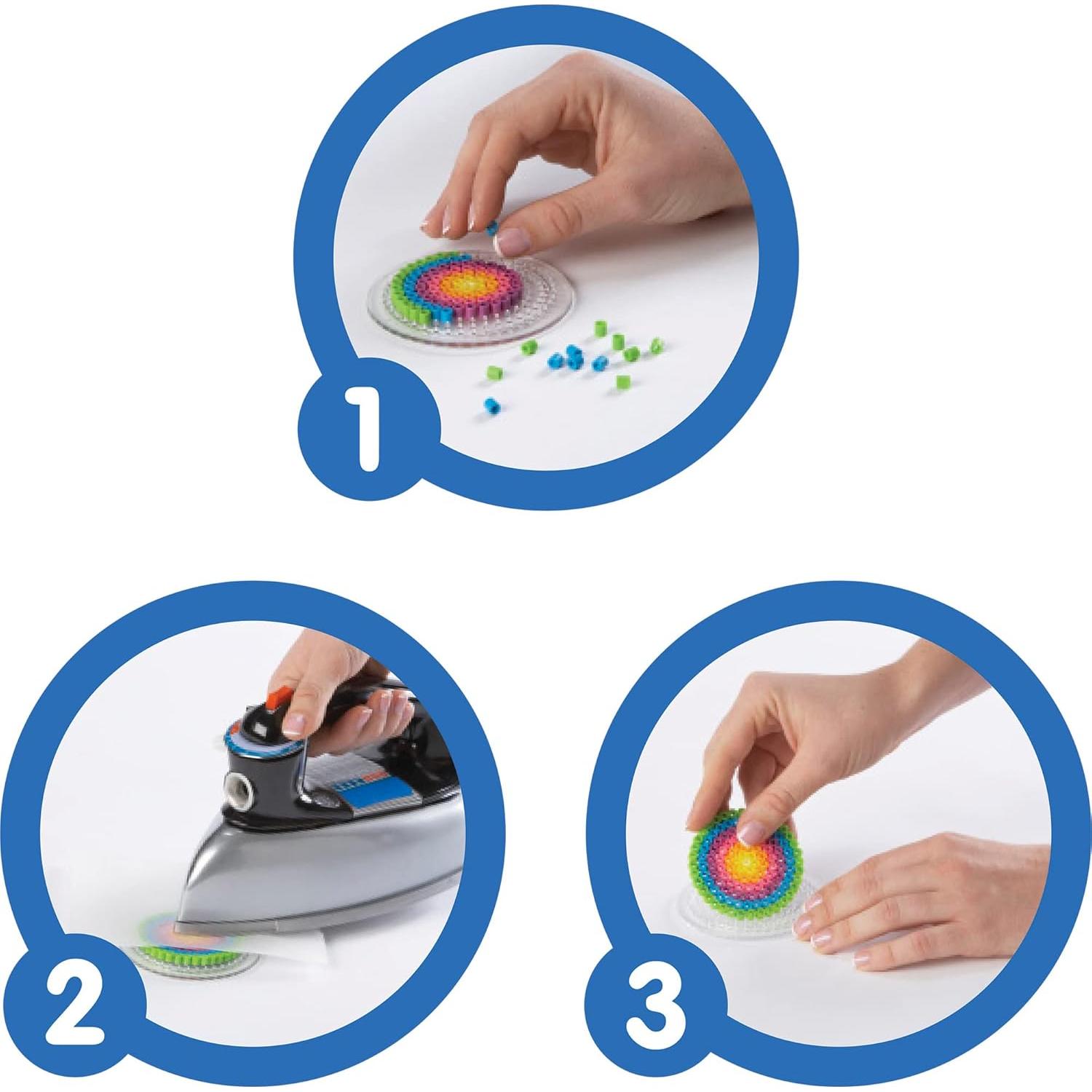 1

2

3