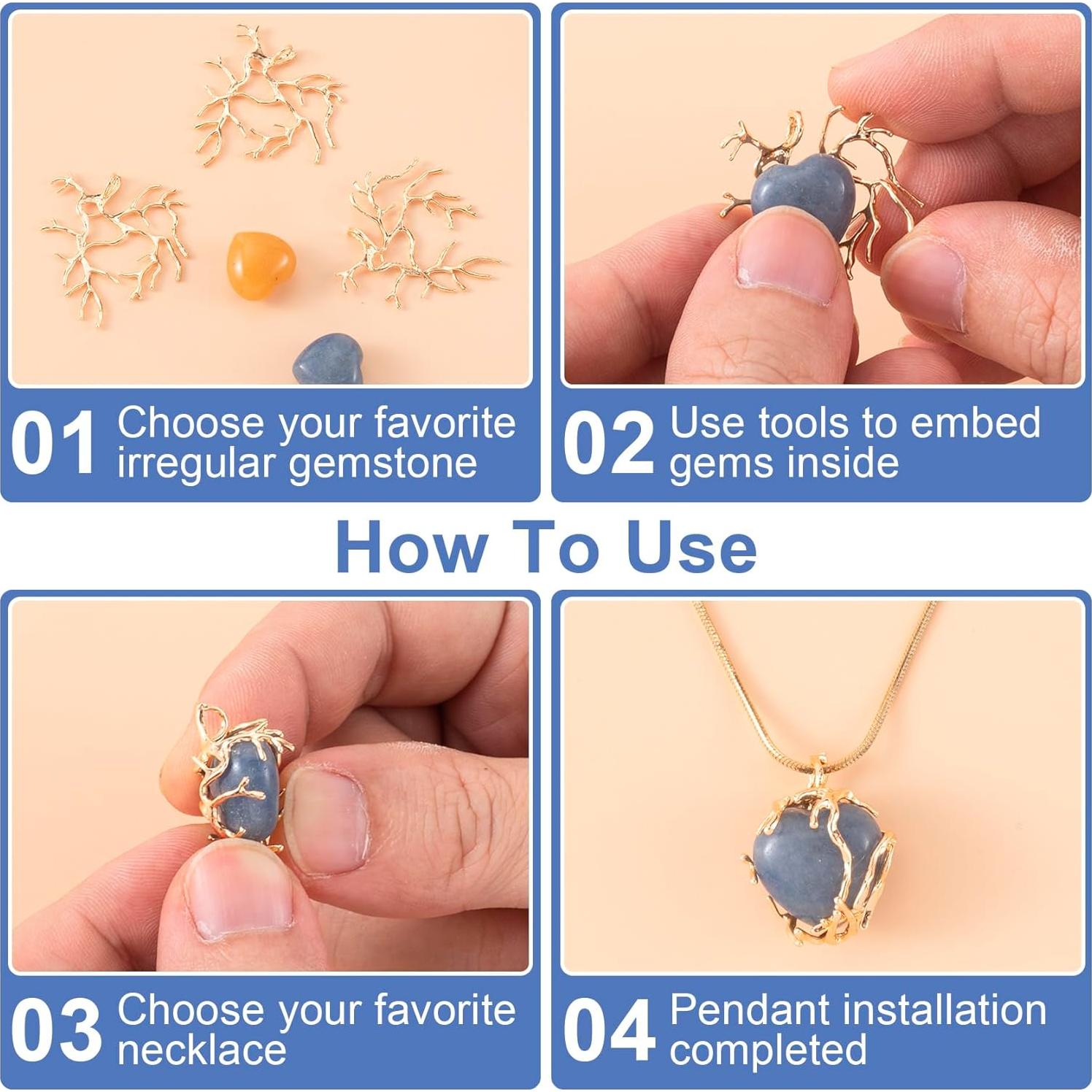 01 Choose your favorite irregular gemstone

02 Use tools to embed gems inside

How To Use

03 Choose your favorite necklace

04 Pendant installation completed