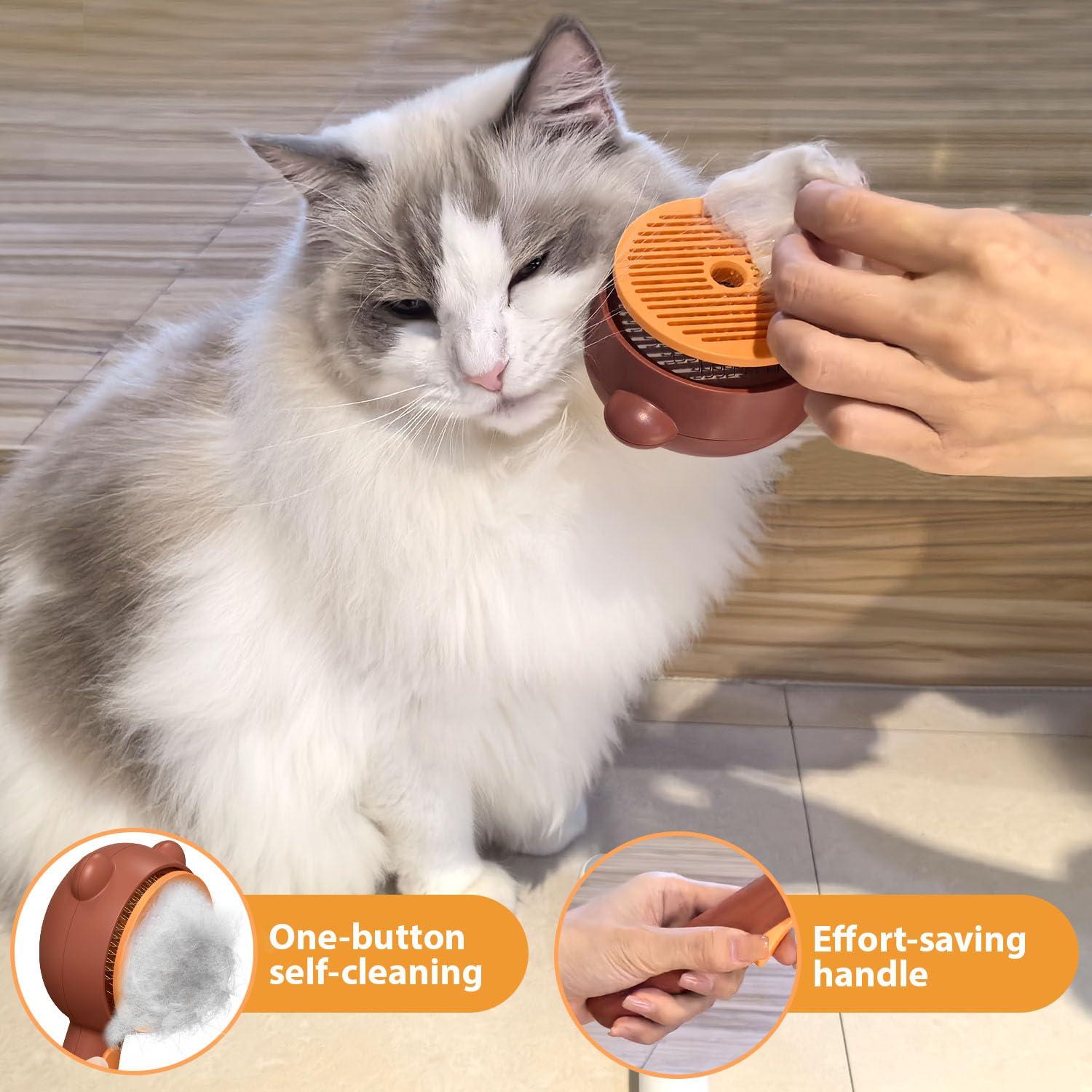 One-button self-cleaning

Effort-saving handle