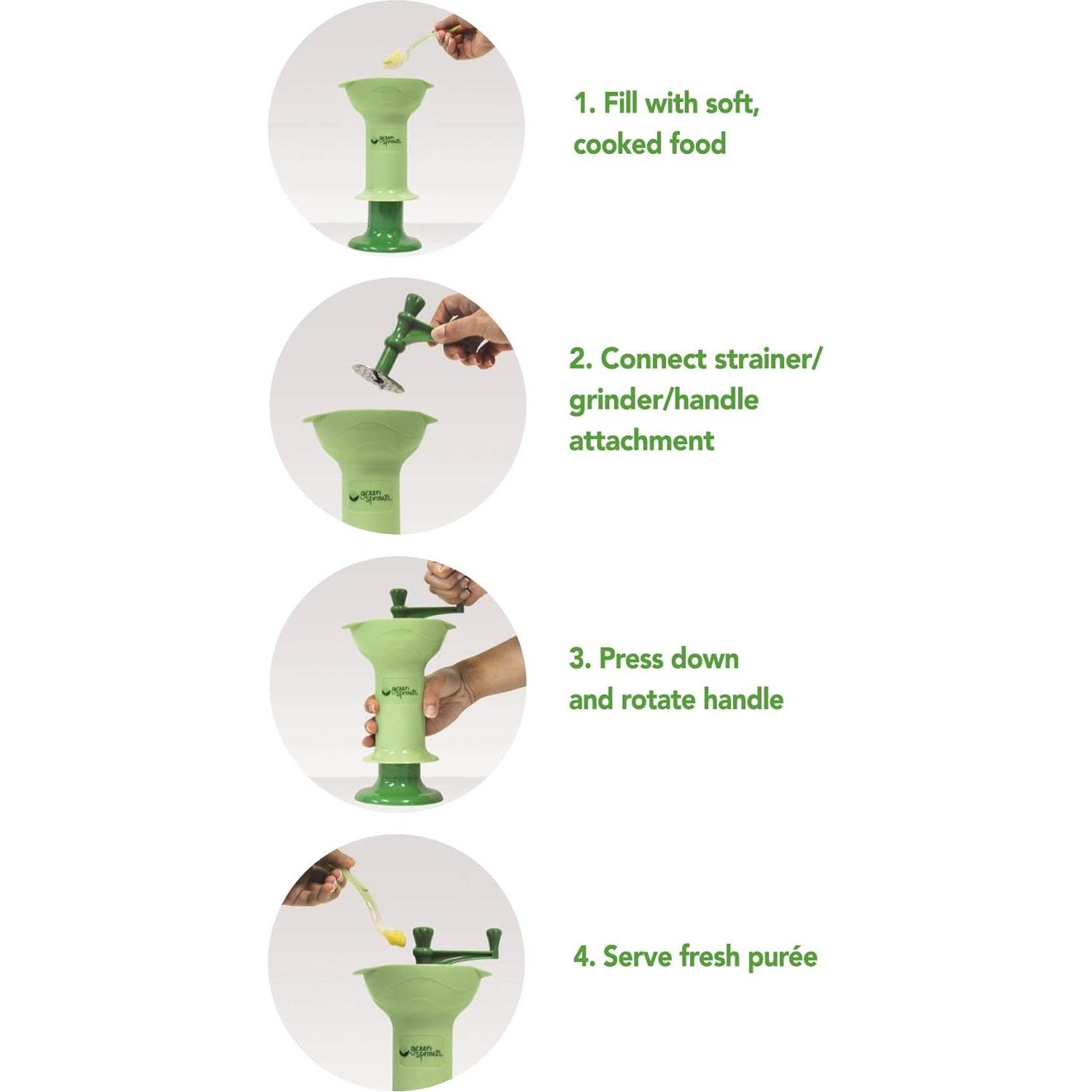 green sprouts

1. Fill with soft, cooked food

green sprouts

2. Connect strainer/ grinder/handle attachment

green sprouts

3. Press down and rotate handle

green sprouts

4. Serve fresh purée