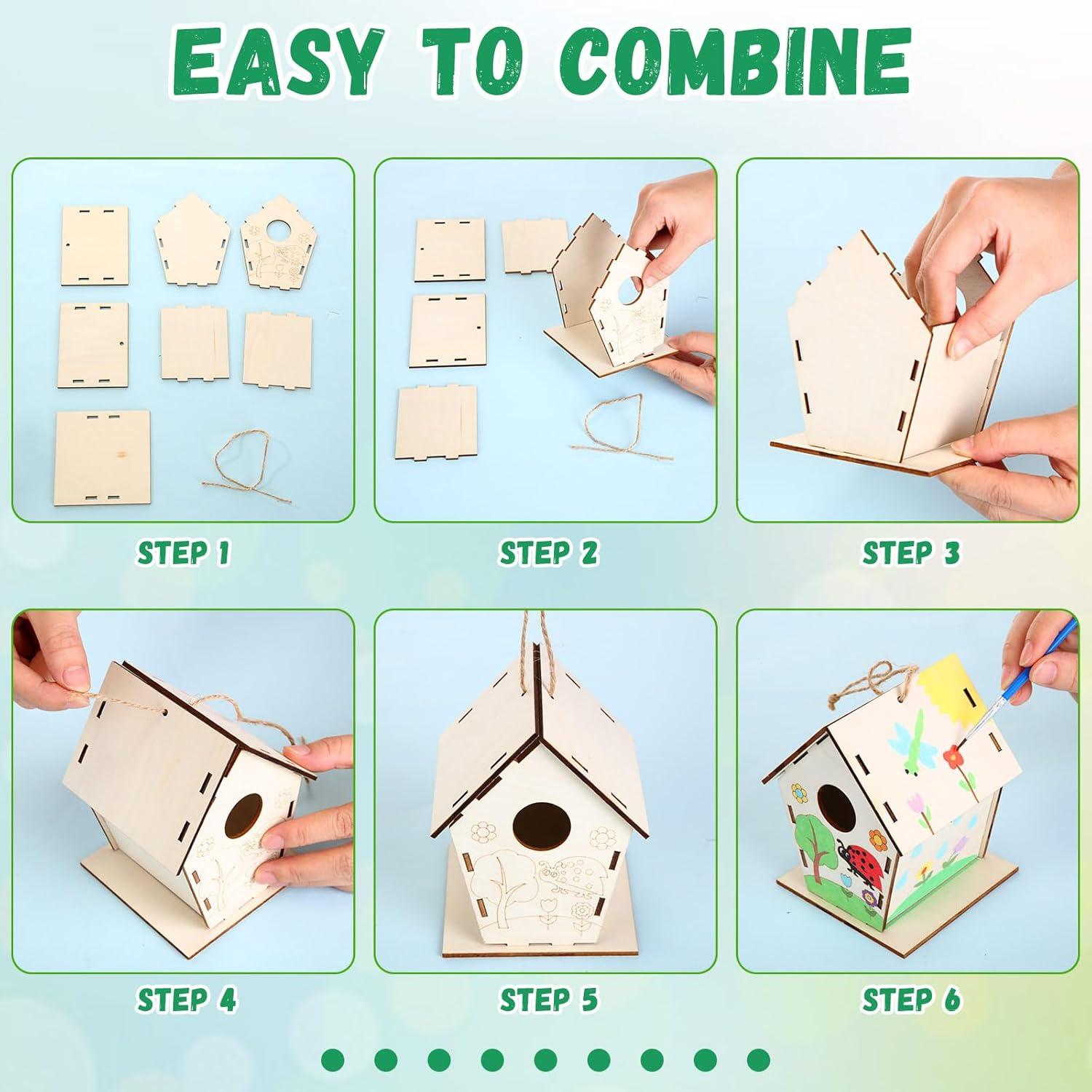 EASY TO COMBINE

STEP 1

STEP 2

STEP 3

STEP 4

STEP 5

STEP 6