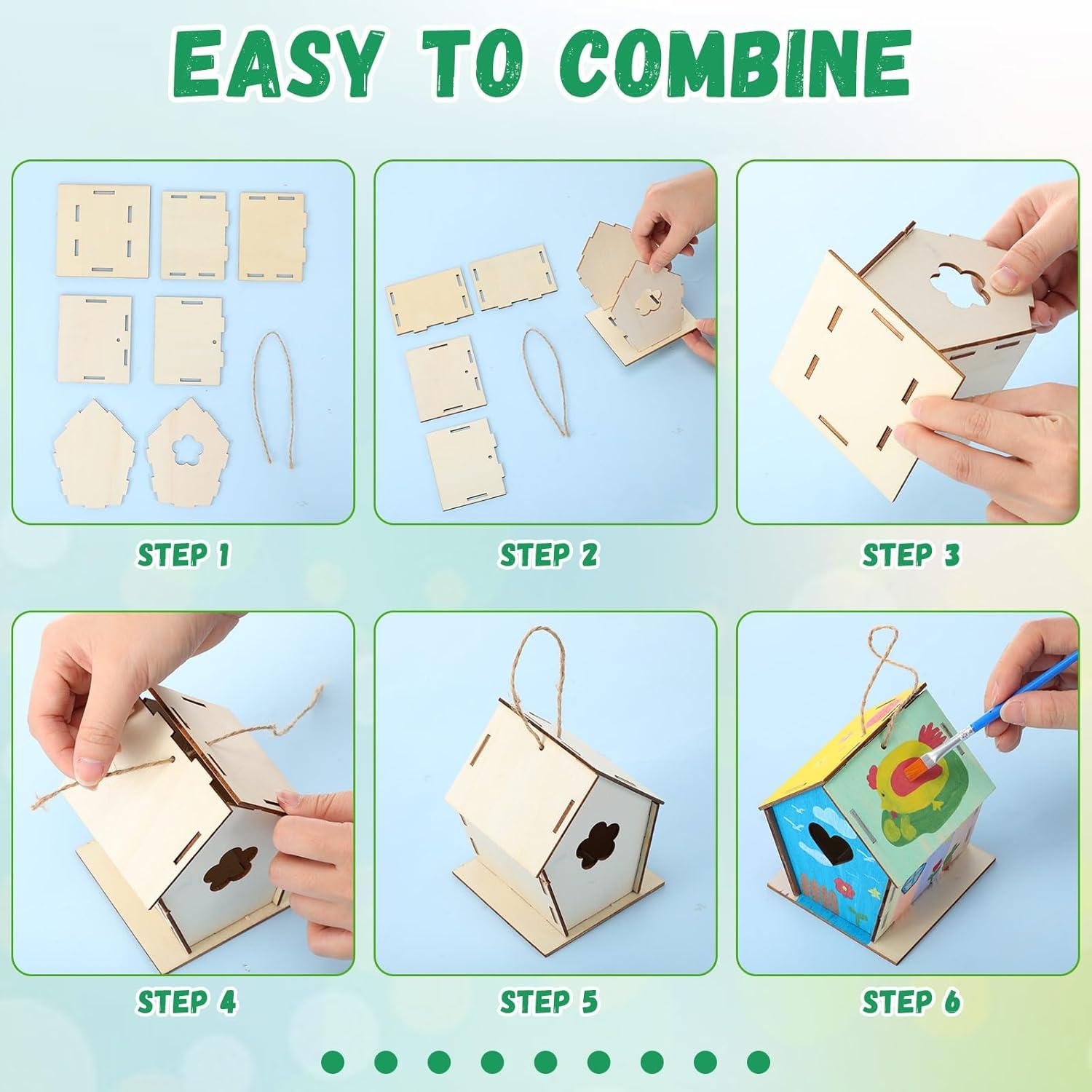 EASY TO COMBINE

STEP 1

STEP 2

STEP 3

STEP 4

STEP 5

STEP 6