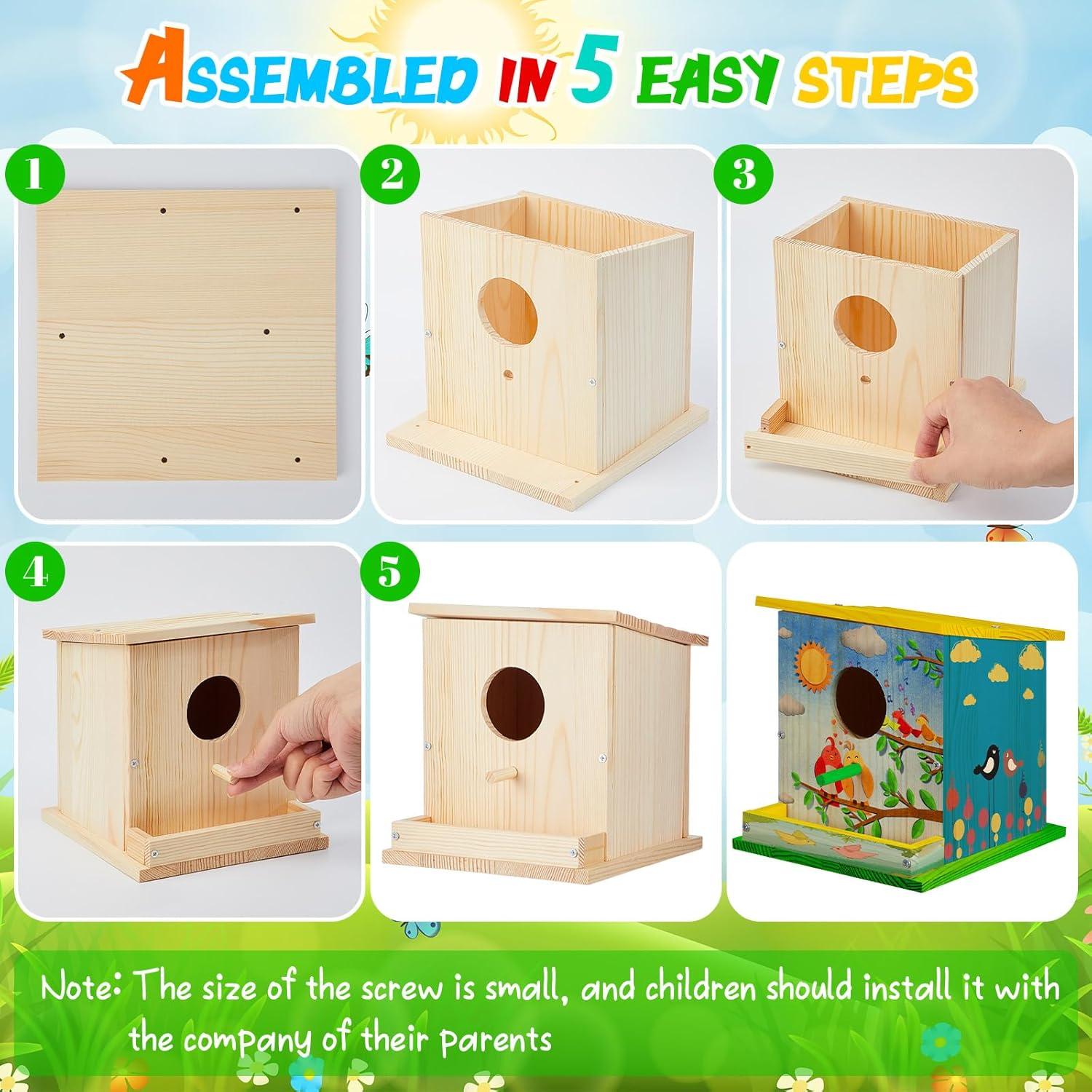 ASSEMBLED IN 5 EASY STEPS

1

2

3

4

5

Note: The size of the screw is small, and children should install it with the company of their parents