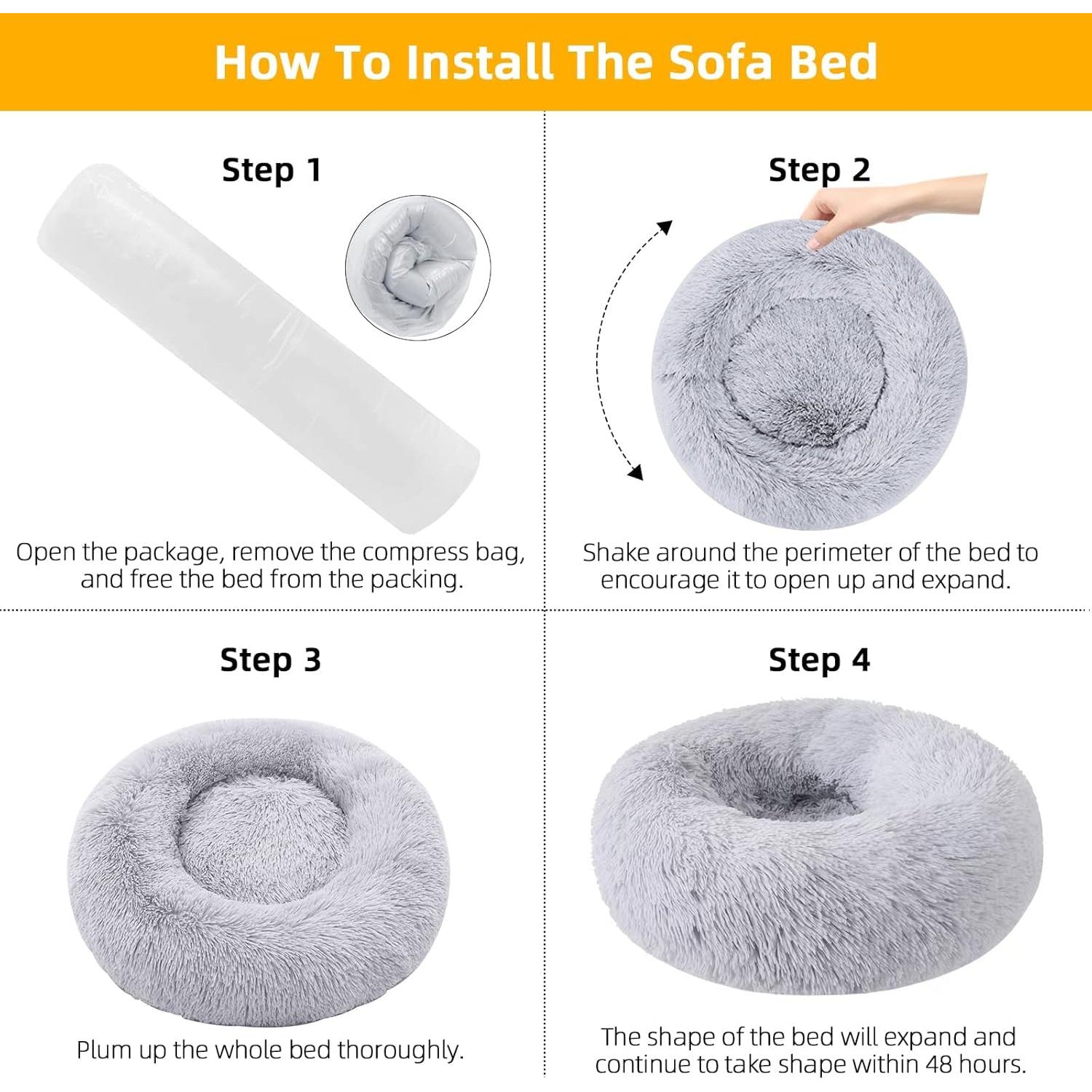 How To Install The Sofa Bed

Step 1

Open the package, remove the compress bag, and free the bed from the packing.

Step 2

Shake around the perimeter of the bed to encourage it to open up and expand.

Step 3

Plum up the whole bed thoroughly.

Step 4

The shape of the bed will expand and continue to take shape within 48 hours.