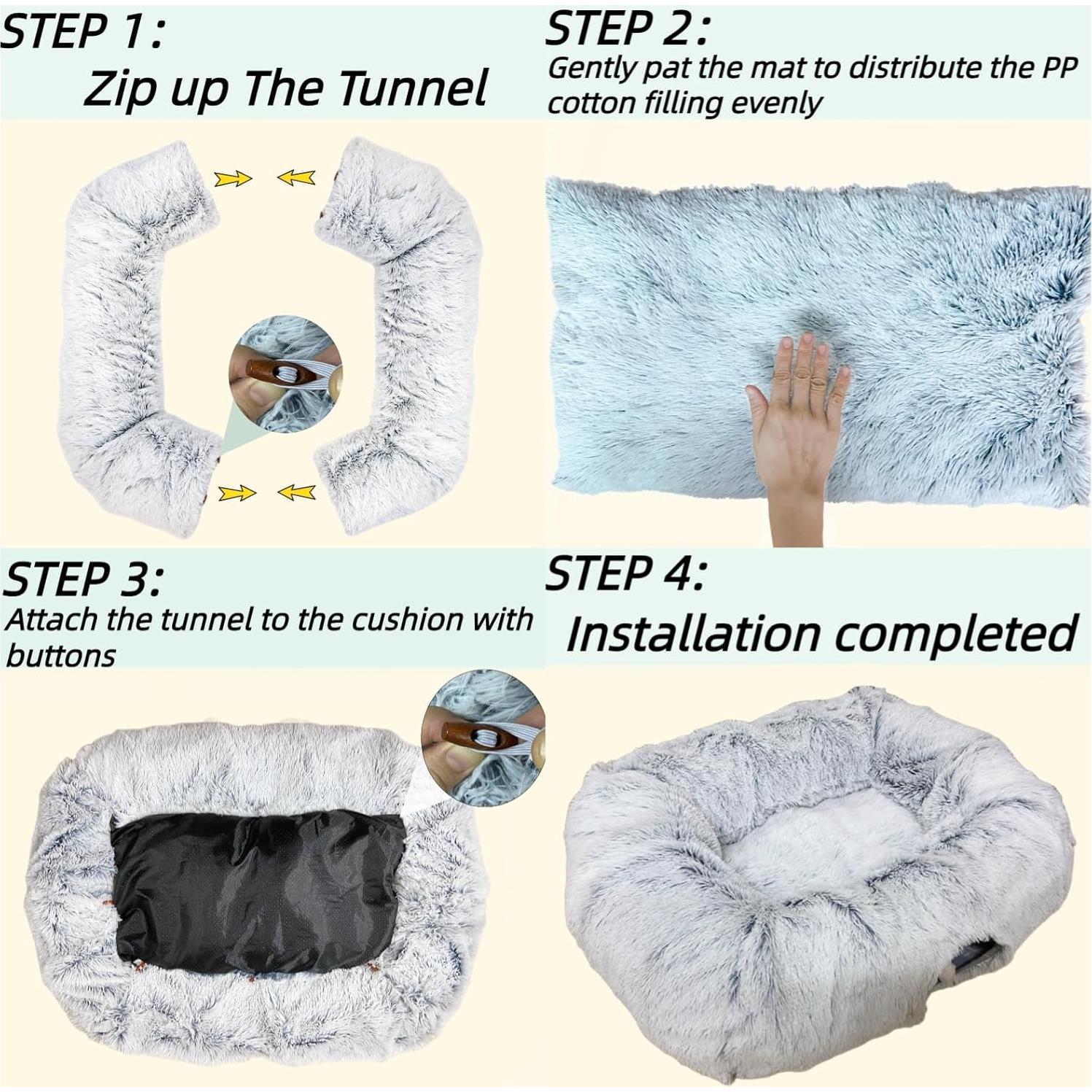 STEP 1:
Zip up The Tunnel

STEP 2:
Gently pat the mat to distribute the PP cotton filling evenly

STEP 3:
Attach the tunnel to the cushion with buttons

STEP 4:
Installation completed