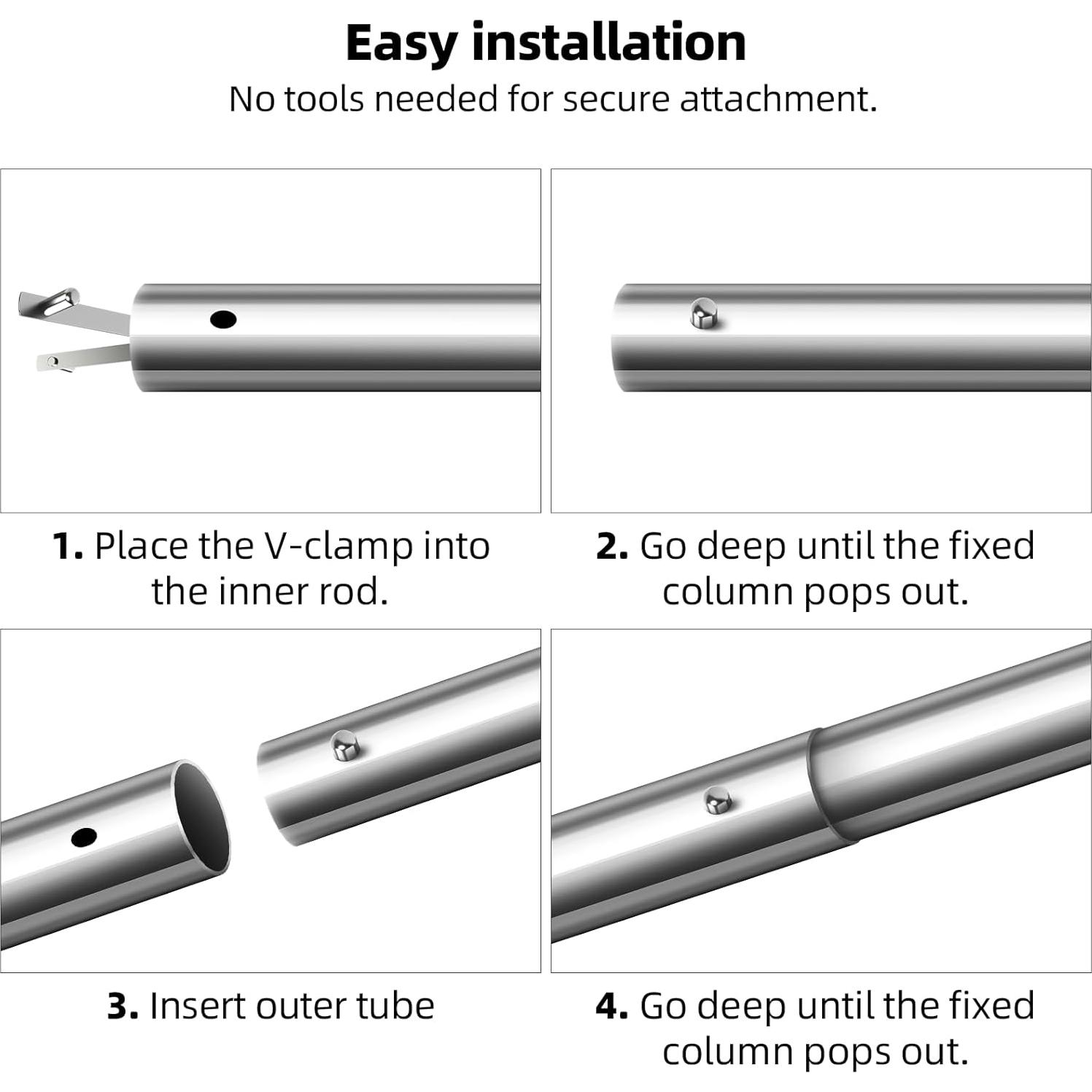 Easy installation

No tools needed for secure attachment.

1. Place the V-clamp into the inner rod.

2. Go deep until the fixed column pops out.

3. Insert outer tube

4. Go deep until the fixed column pops out.