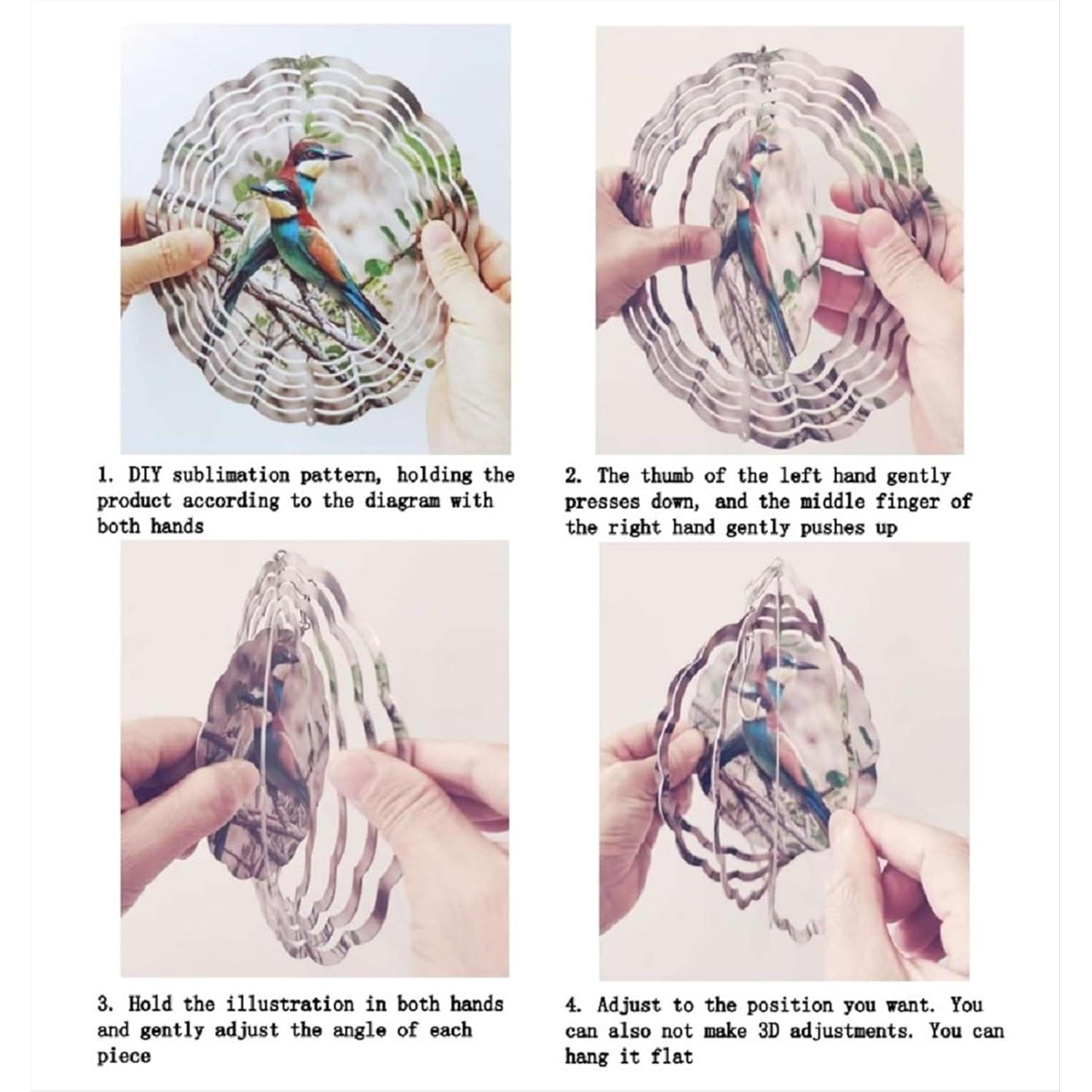 1. DIY sublimation pattern, holding the product according to the diagram with both hands

2. The thumb of the left hand gently presses down, and the middle finger of the right hand gently pushes up

3. Hold the illustration in both hands and gently adjust the angle of each piece

4. Adjust to the position you want. You can also not make 3D adjustments. You can hang it flat