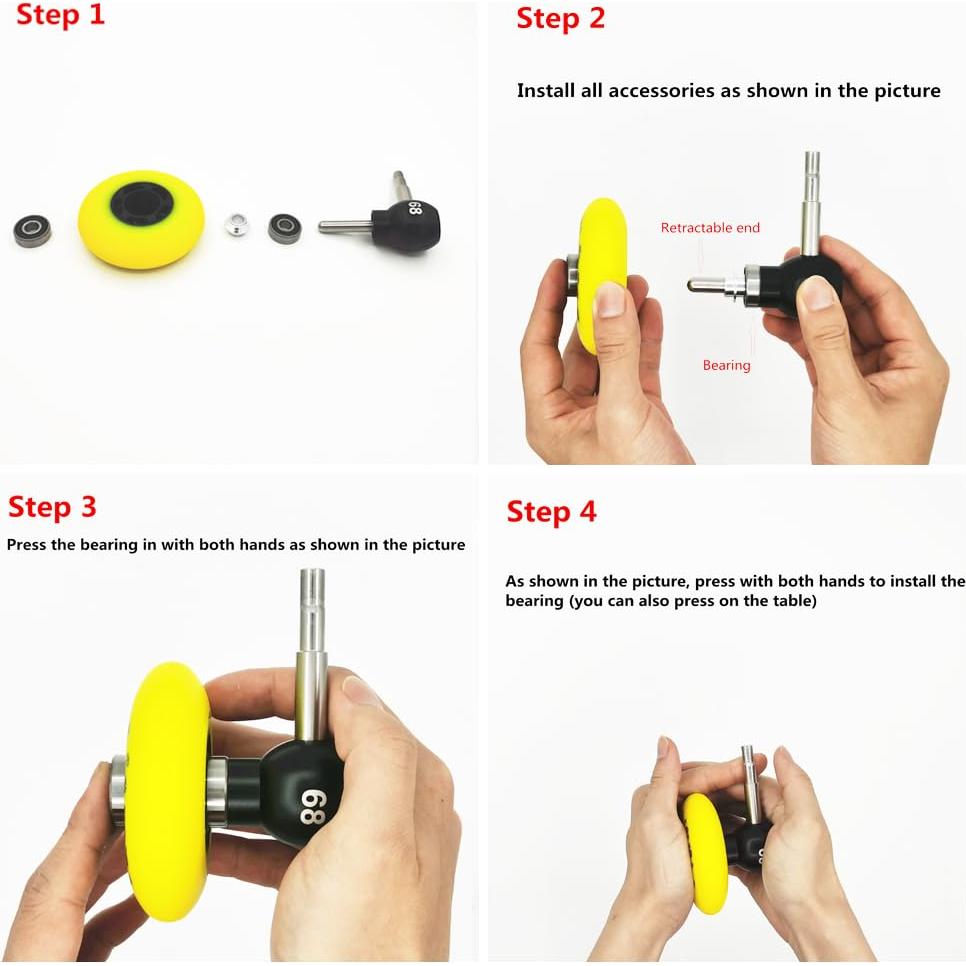 Step 1

68

Step 2

Install all accessories as shown in the picture

Retractable end

Bearing

Step 3

Press the bearing in with both hands as shown in the picture

68

Step 4

As shown in the picture, press with both hands to install the bearing (you can also press on the table)