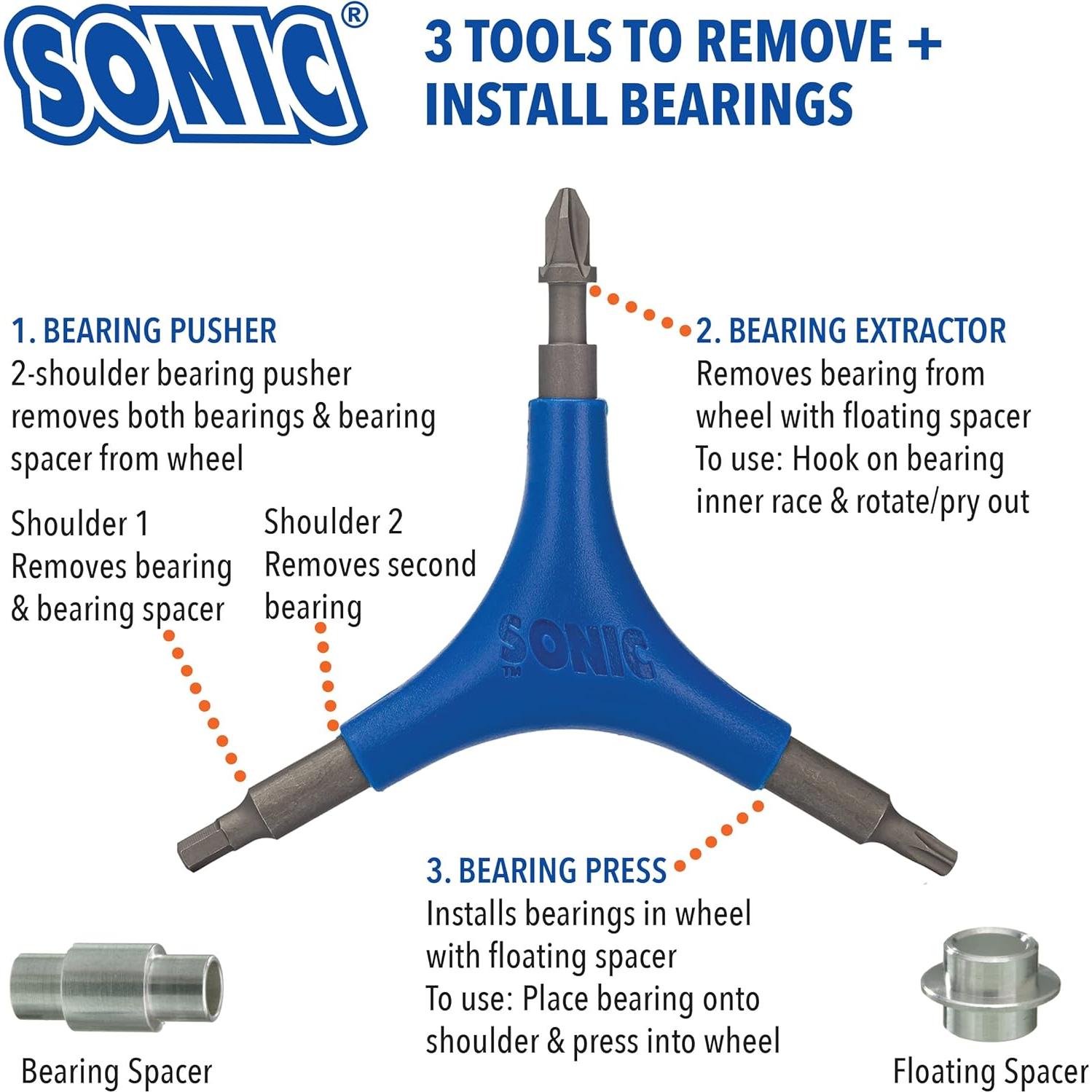 SONIC®

3 TOOLS TO REMOVE + INSTALL BEARINGS

1. BEARING PUSHER
2-shoulder bearing pusher removes both bearings & bearing spacer from wheel

Shoulder 1
Removes bearing & bearing spacer

Shoulder 2
Removes second bearing

2. BEARING EXTRACTOR
Removes bearing from wheel with floating spacer
To use: Hook on bearing inner race & rotate/pry out

SONIC™

3. BEARING PRESS
Installs bearings in wheel with floating spacer
To use: Place bearing onto shoulder & press into wheel

Bearing Spacer

Floating Spacer