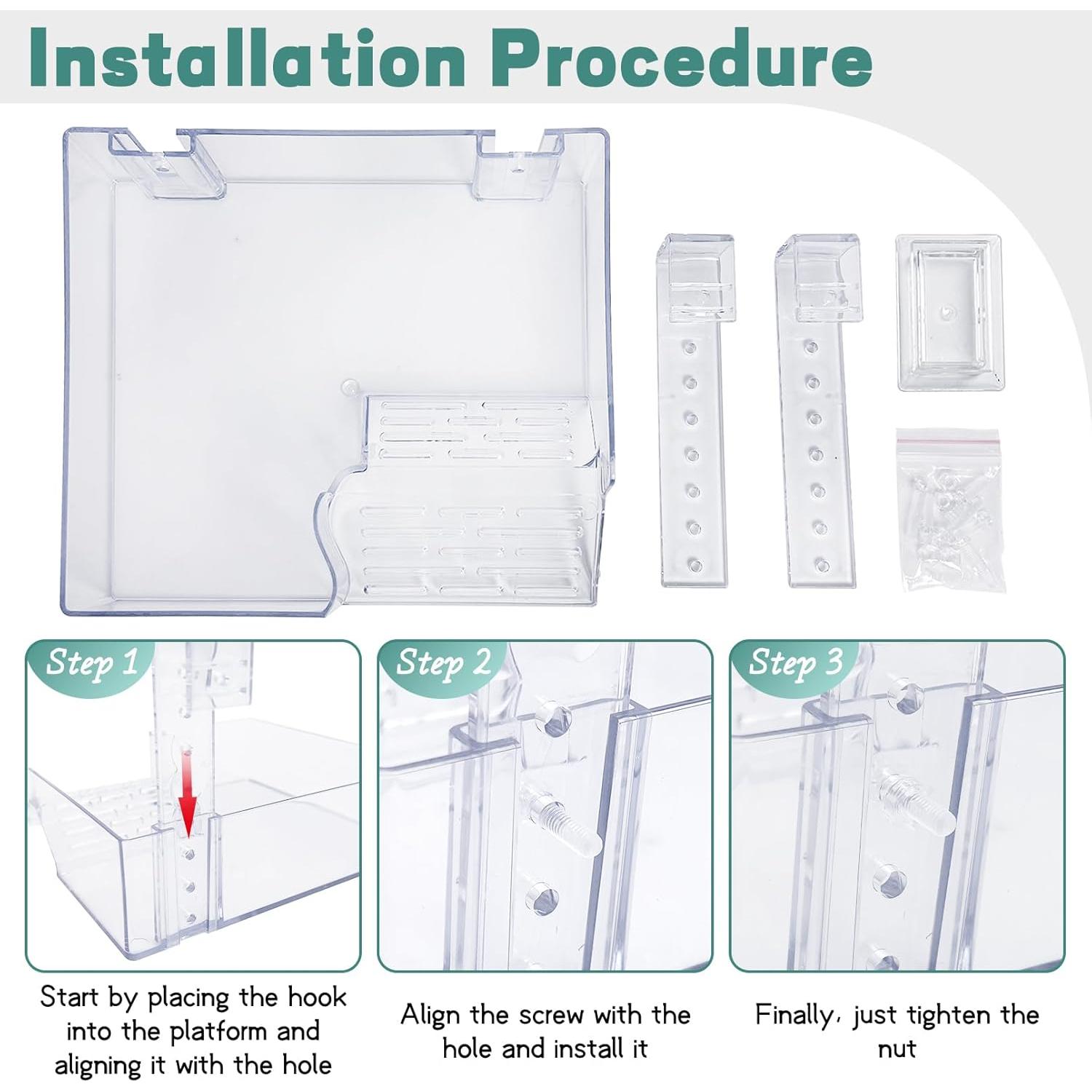 Installation Procedure

Step 1

Step 2

Step 3

Start by placing the hook into the platform and aligning it with the hole

Align the screw with the hole and install it

Finally, just tighten the nut