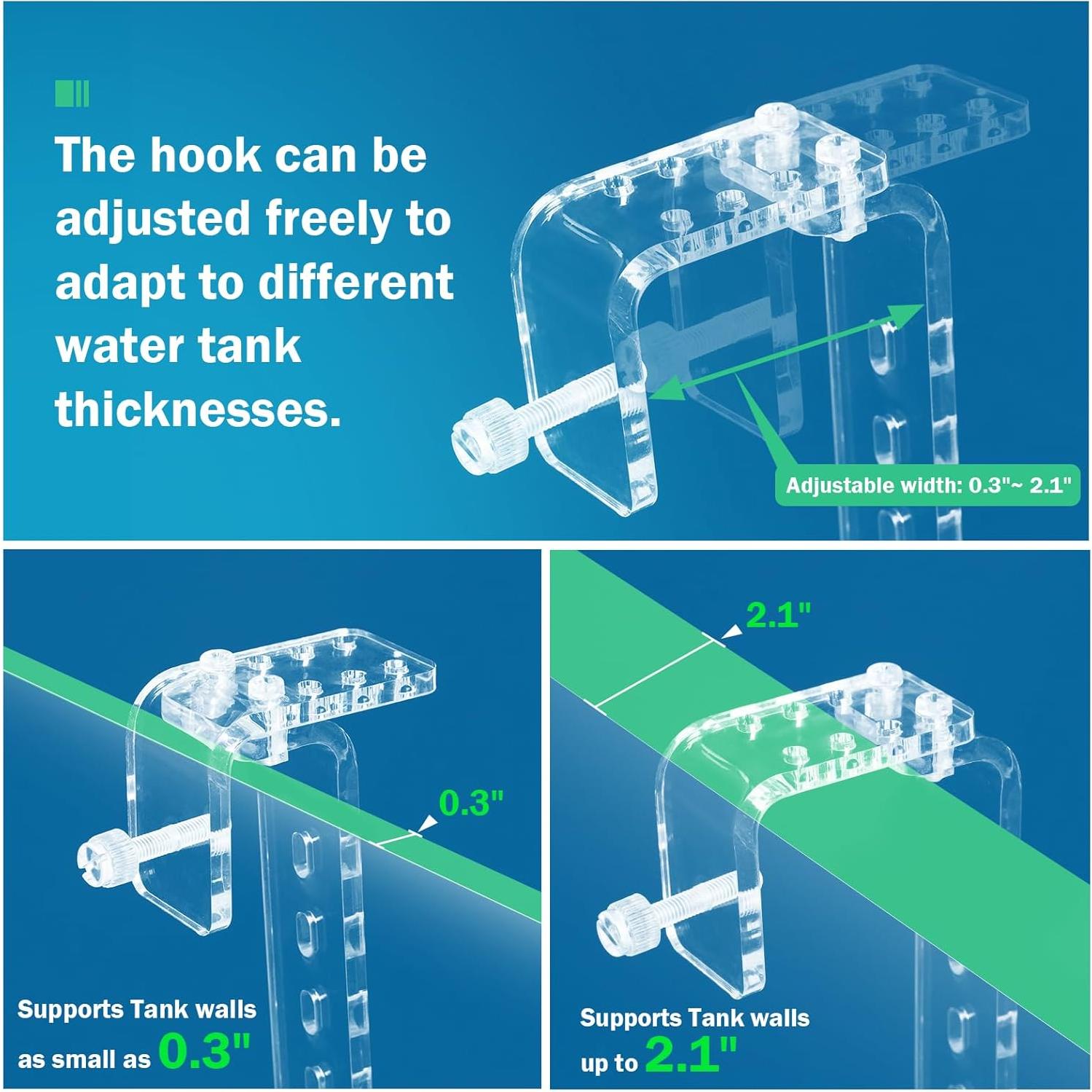 The hook can be adjusted freely to adapt to different water tank thicknesses.

Adjustable width: 0.3"~ 2.1"

0.3"

Supports Tank walls as small as 0.3"

2.1"

Supports Tank walls up to 2.1"