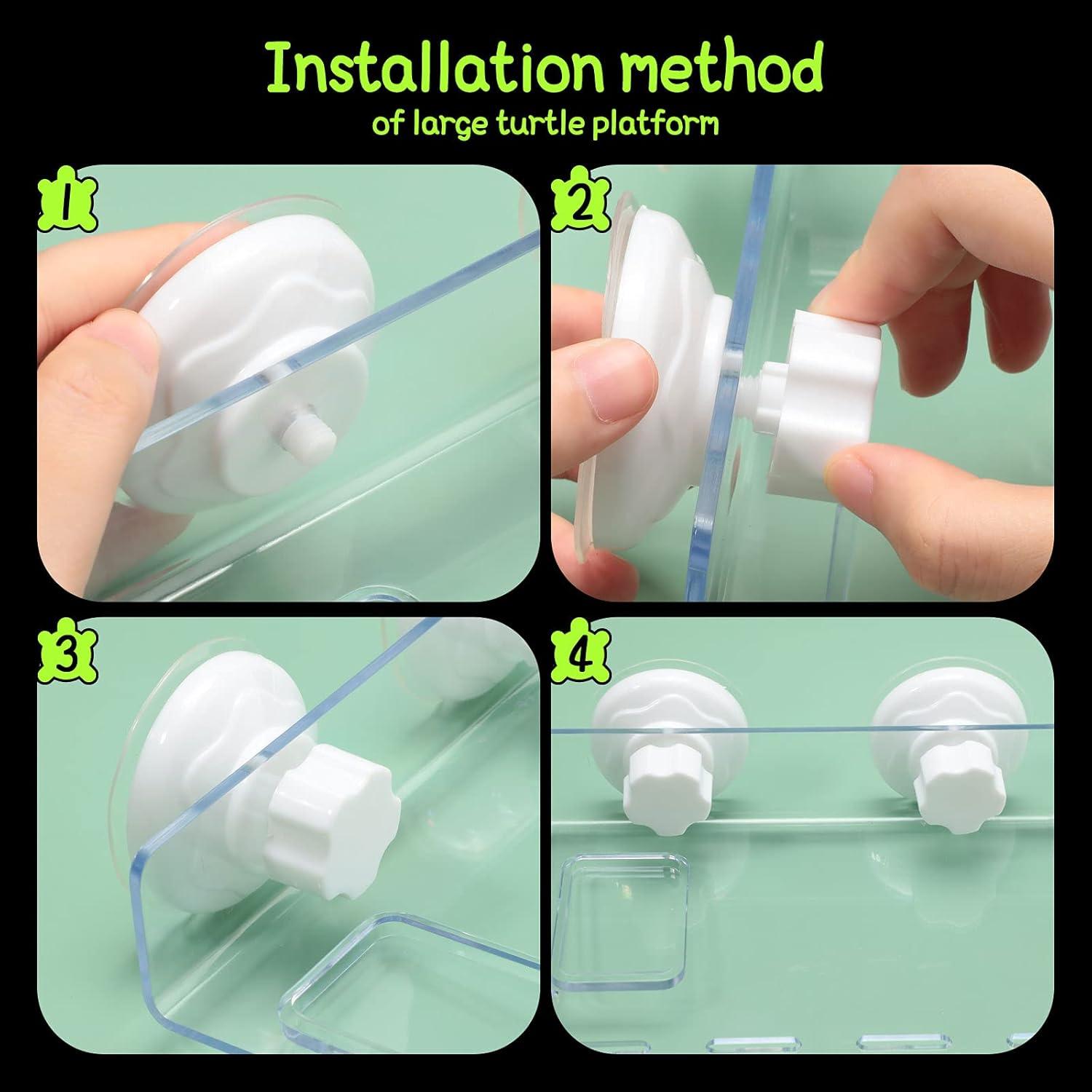 Installation method
of large turtle platform

1

2

3

4