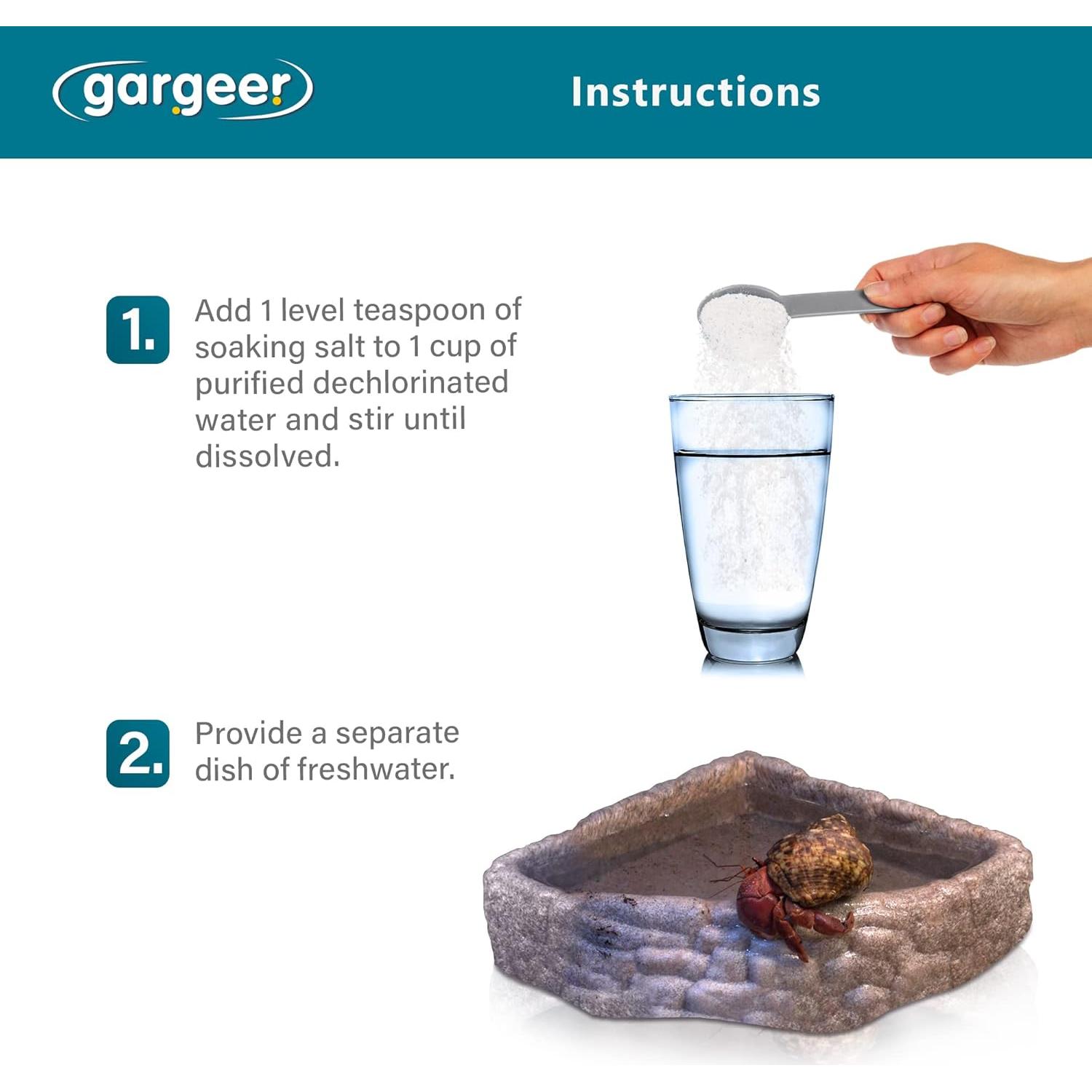 gargeer

Instructions

1. Add 1 level teaspoon of soaking salt to 1 cup of purified dechlorinated water and stir until dissolved.

2. Provide a separate dish of freshwater.