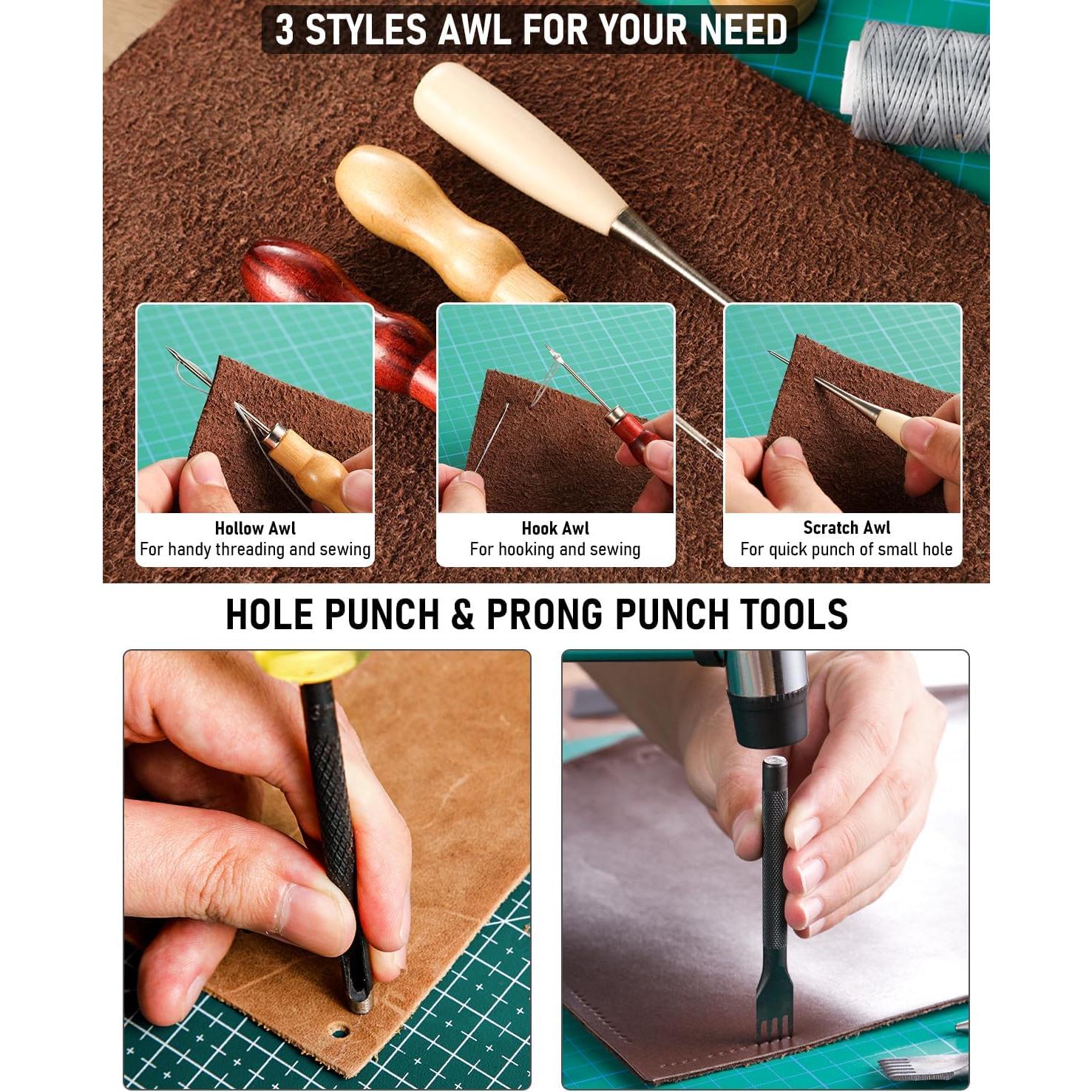 3 STYLES AWL FOR YOUR NEED

Hollow Awl
For handy threading and sewing

Hook Awl
For hooking and sewing

Scratch Awl
For quick punch of small hole

HOLE PUNCH & PRONG PUNCH TOOLS