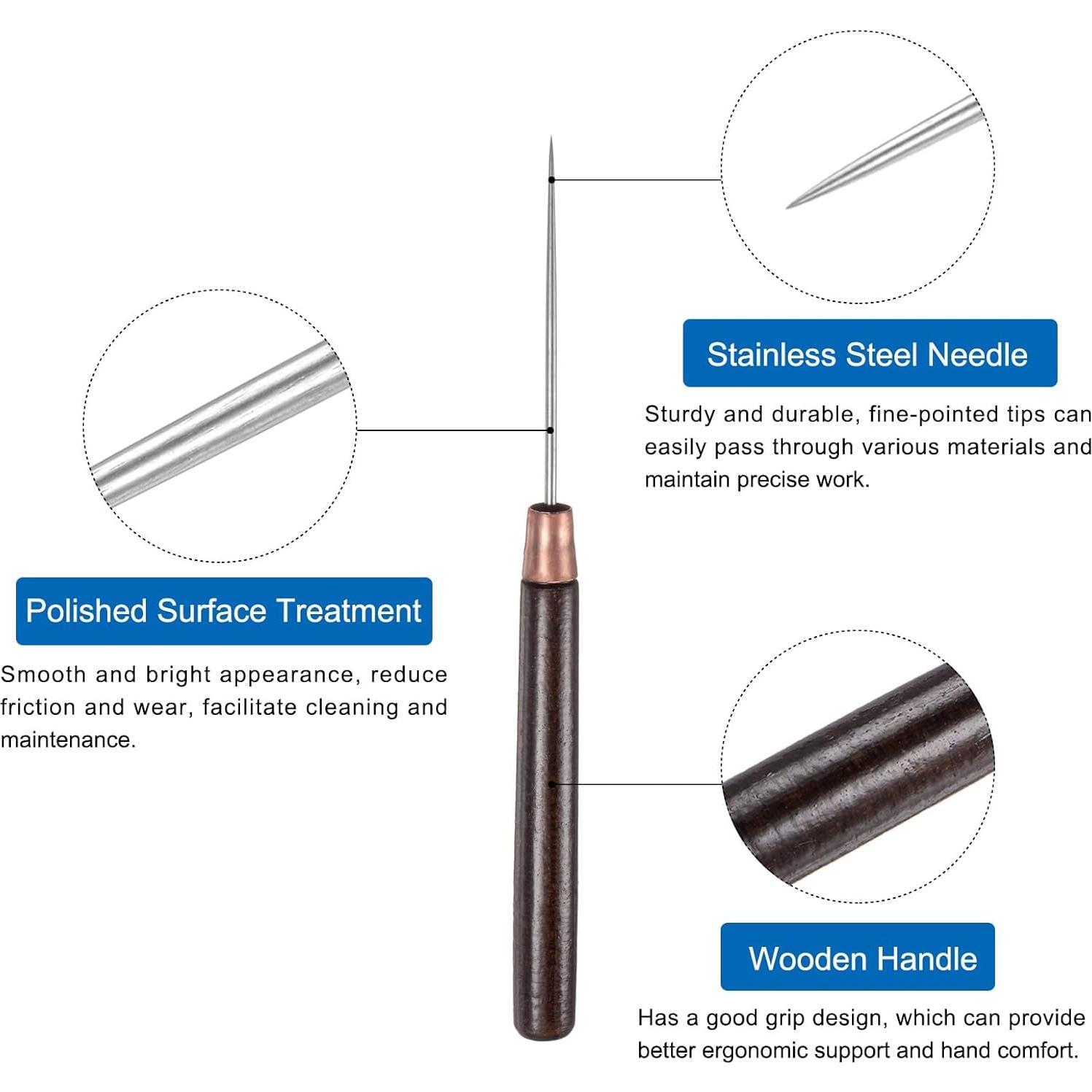 Stainless Steel Needle

Sturdy and durable, fine-pointed tips can easily pass through various materials and maintain precise work.

Polished Surface Treatment

Smooth and bright appearance, reduce friction and wear, facilitate cleaning and maintenance.

Wooden Handle

Has a good grip design, which can provide better ergonomic support and hand comfort.