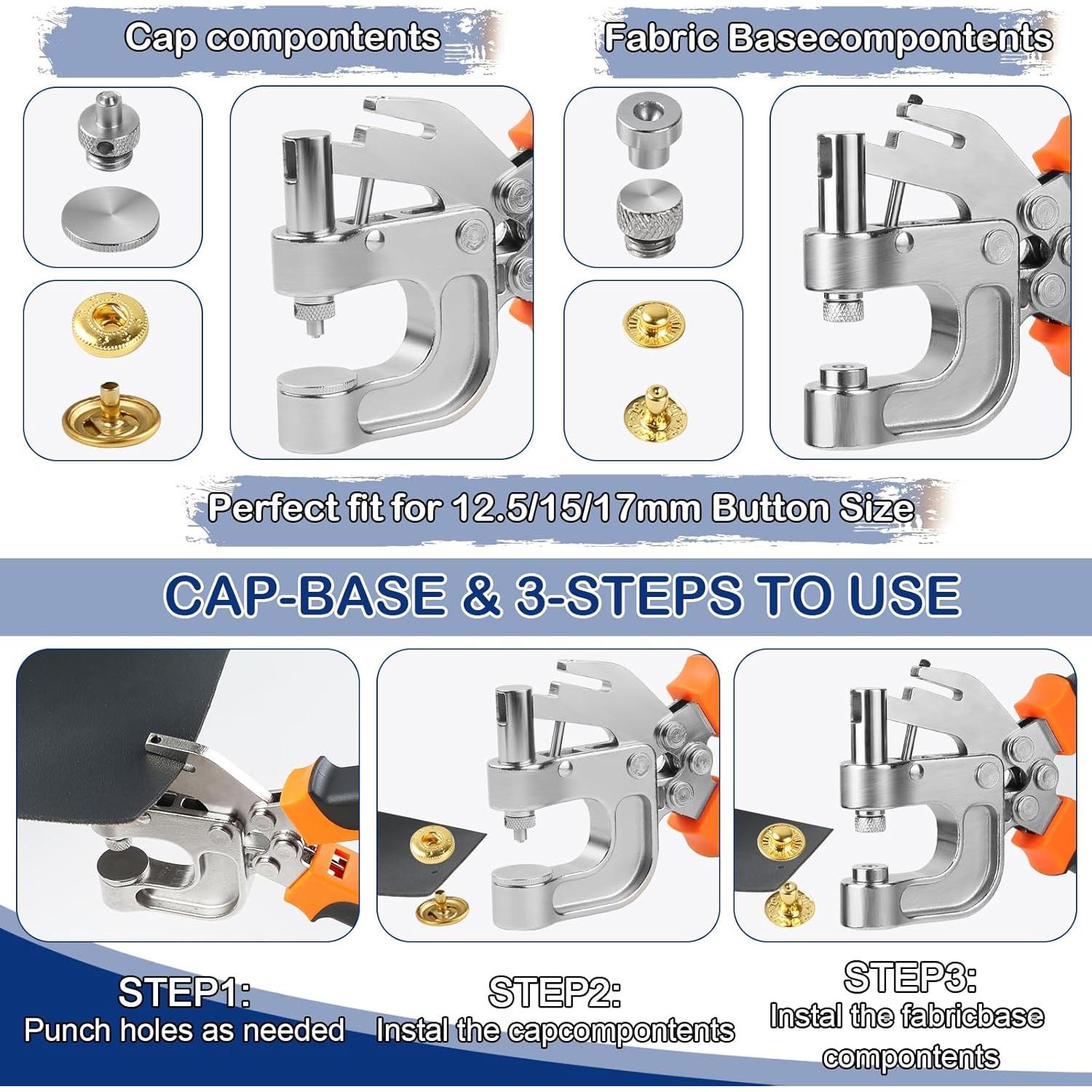 Cap compontents

Fabric Basecompontents

Perfect fit for 12.5/15/17mm Button Size

CAP-BASE & 3-STEPS TO USE

STEP1:
Punch holes as needed

STEP2:
Instal the capcompontents

STEP3:
Instal the fabricbase compontents