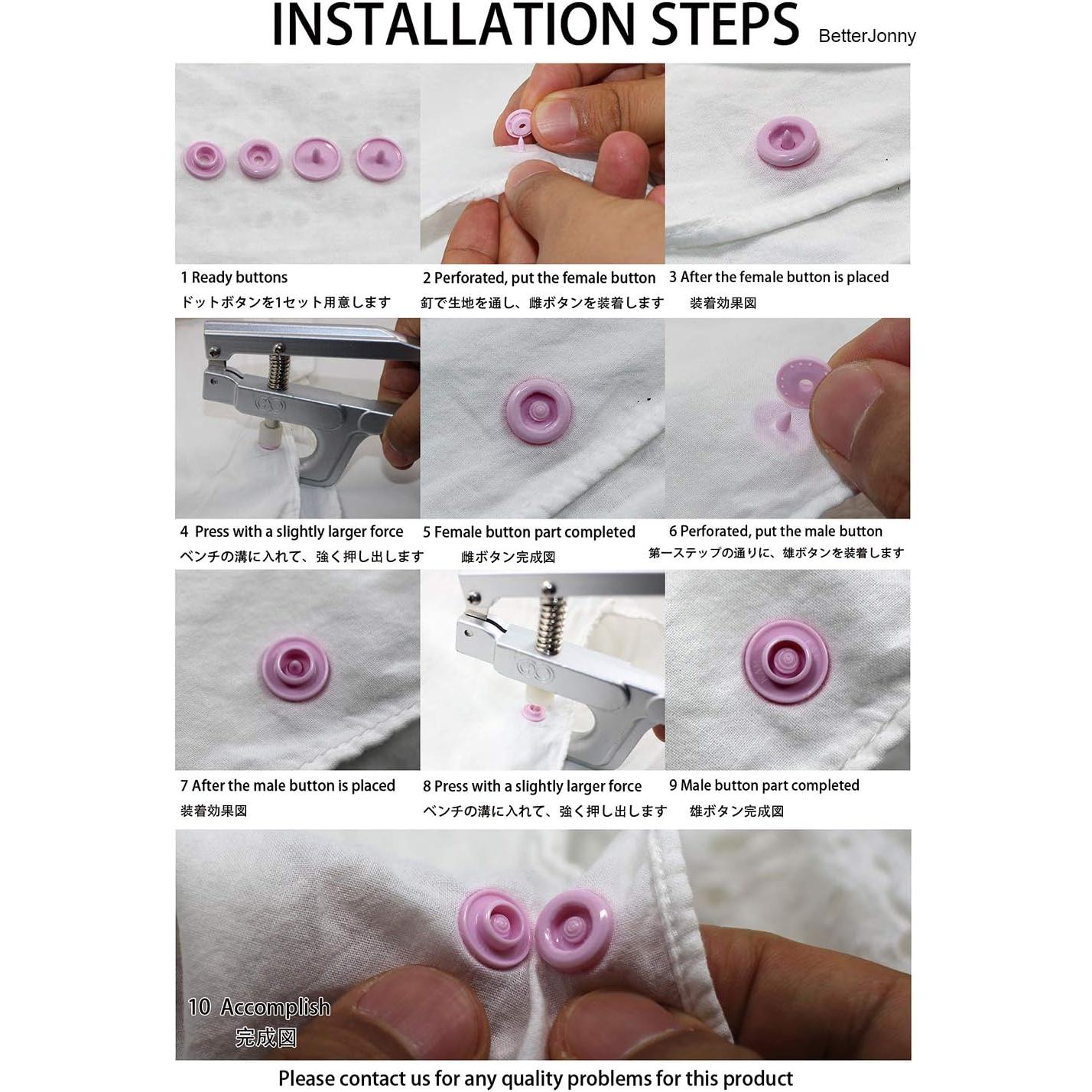 INSTALLATION STEPS BetterJonny

1 Ready buttons
ドットボタンを1セット用意します

2 Perforated, put the female button
釘で生地を通し、雌ボタンを装着します

3 After the female button is placed
装着効果図

4 Press with a slightly larger force
ベンチの溝に入れて、強く押し出します

5 Female button part completed
雌ボタン完成図

6 Perforated, put the male button
第一ステップの通りに、雄ボタンを装着します

7 After the male button is placed
装着効果図

8 Press with a slightly larger force
ベンチの溝に入れて、強く押し出します

9 Male button part completed
雄ボタン完成図

10 Accomplish
完成図

Please contact us for any quality problems for this product