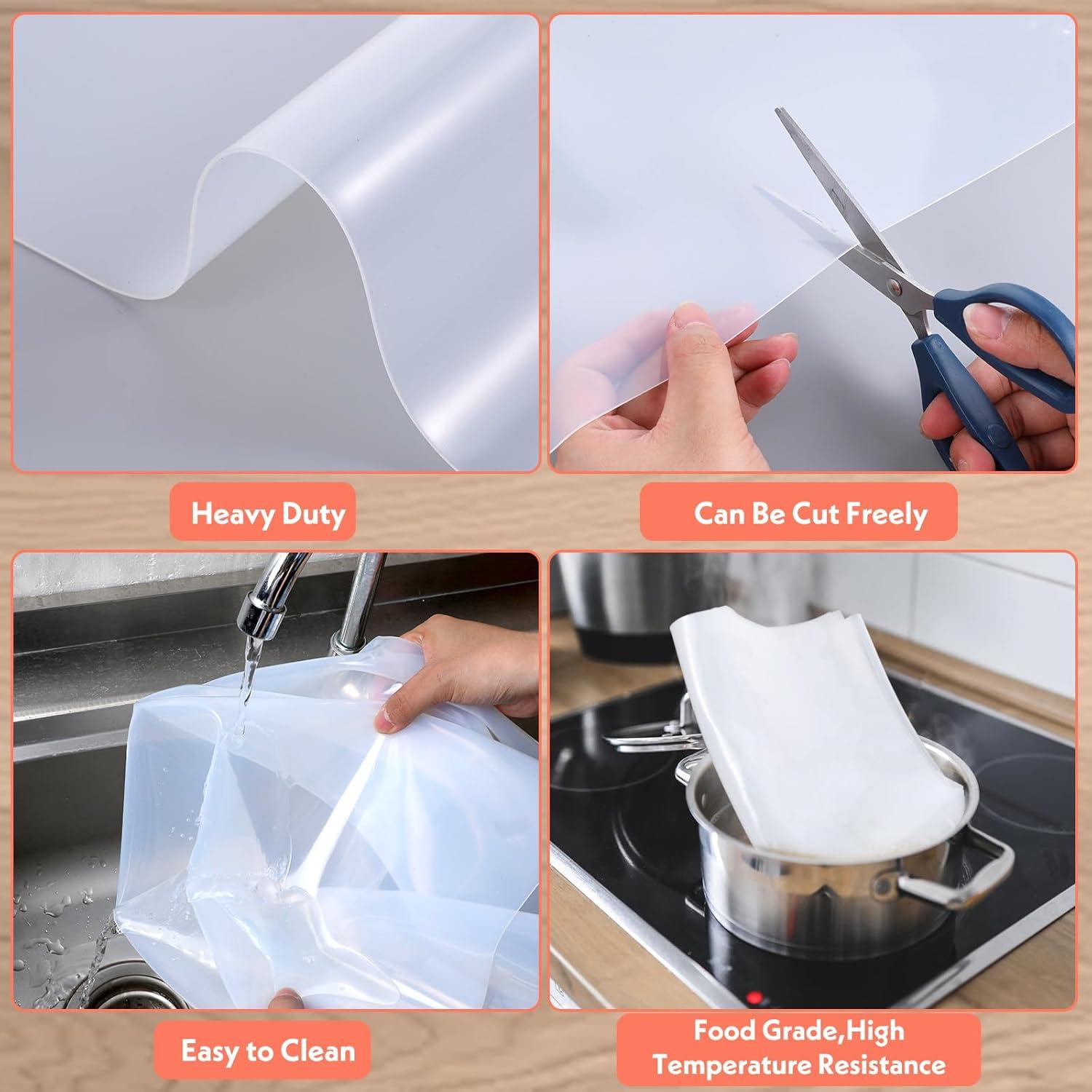 Heavy Duty

Can Be Cut Freely

Easy to Clean

Food Grade,High Temperature Resistance