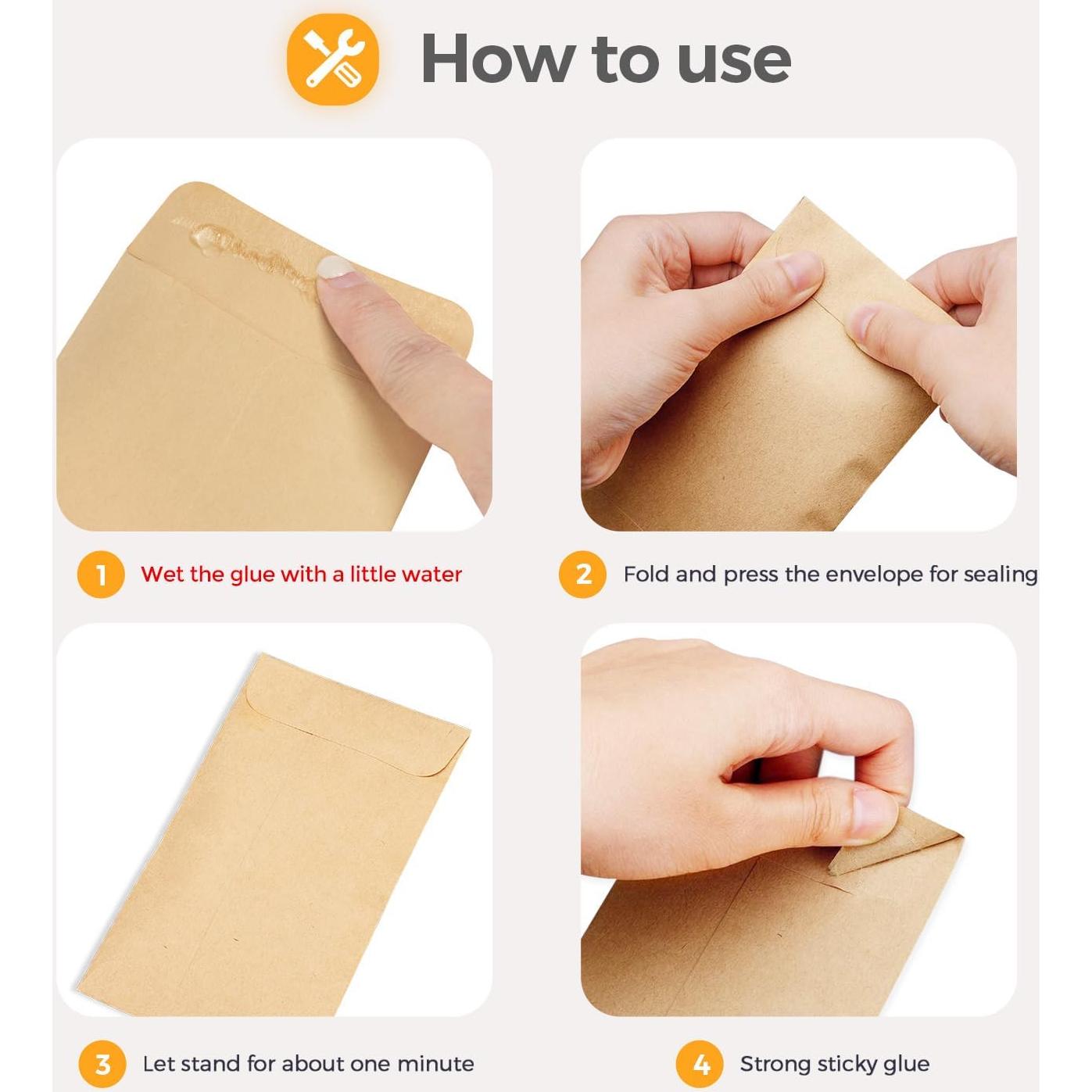 How to use

1 Wet the glue with a little water

2 Fold and press the envelope for sealing

3 Let stand for about one minute

4 Strong sticky glue