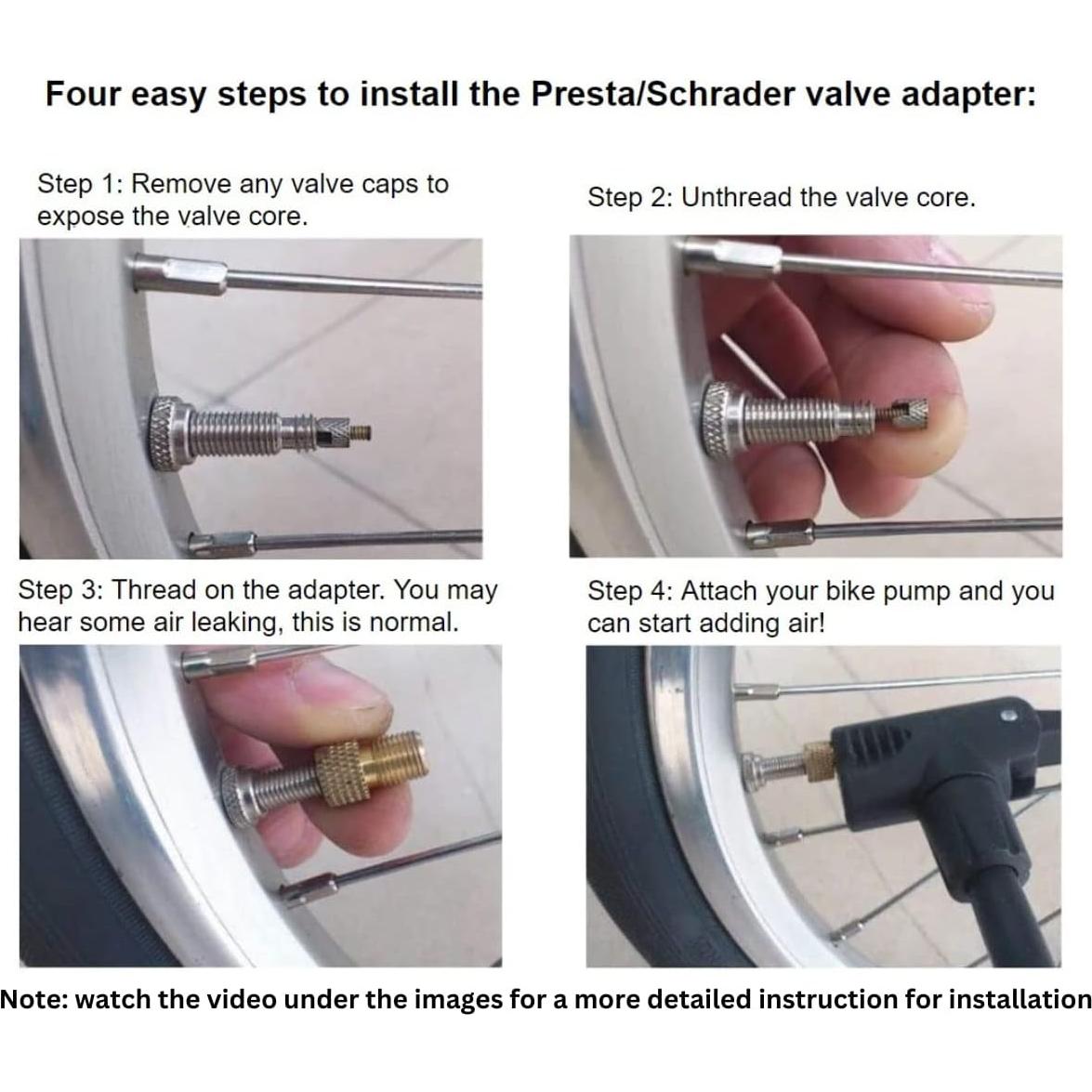 Four easy steps to install the Presta/Schrader valve adapter:

Step 1: Remove any valve caps to expose the valve core.

Step 2: Unthread the valve core.

Step 3: Thread on the adapter. You may hear some air leaking, this is normal.

Step 4: Attach your bike pump and you can start adding air!

Note: watch the video under the images for a more detailed instruction for installation