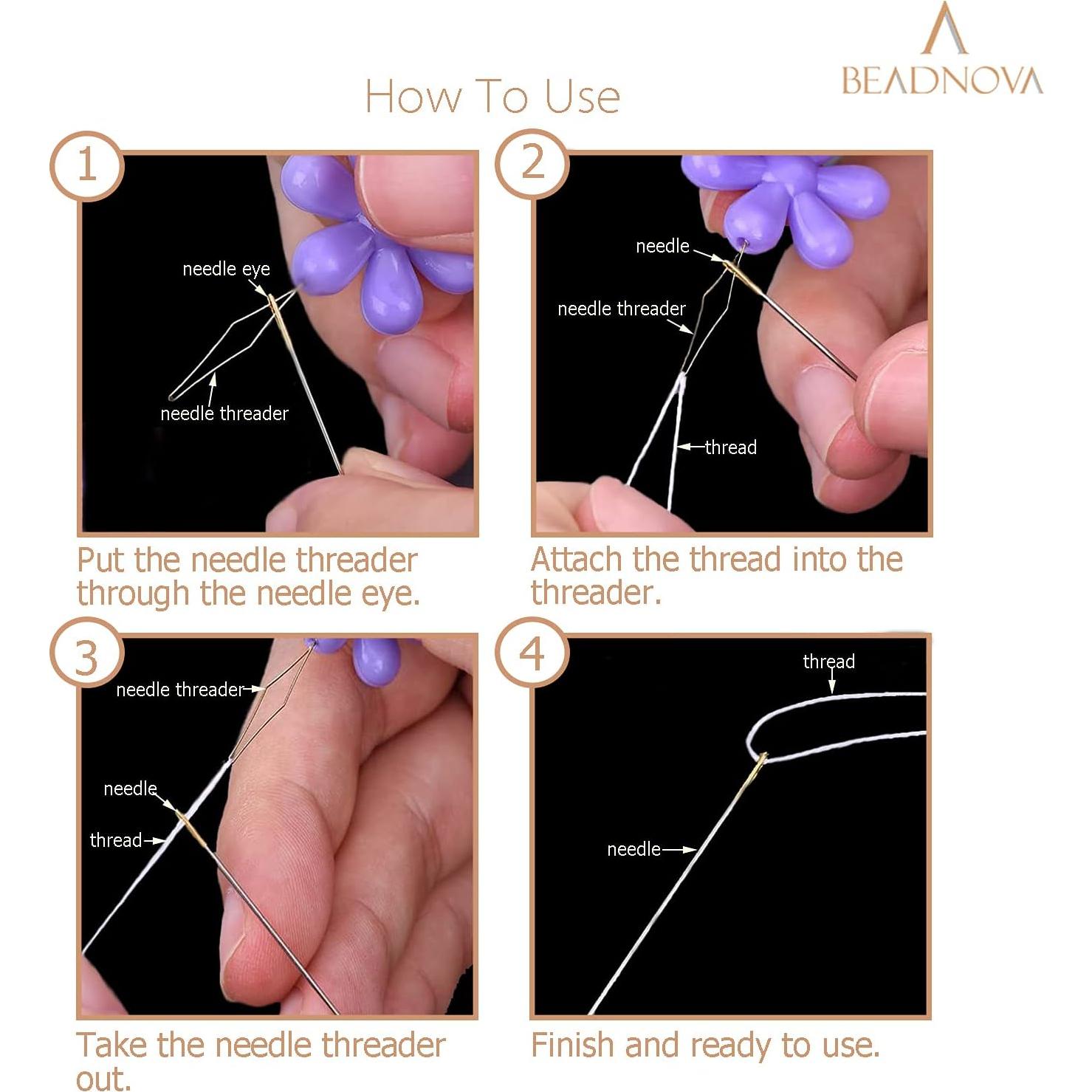 BEADNOVA

How To Use

1

needle eye

needle threader

Put the needle threader through the needle eye.

2

needle

needle threader

thread

Attach the thread into the threader.

3

needle threader

needle

thread

Take the needle threader out.

4

thread

needle

Finish and ready to use.