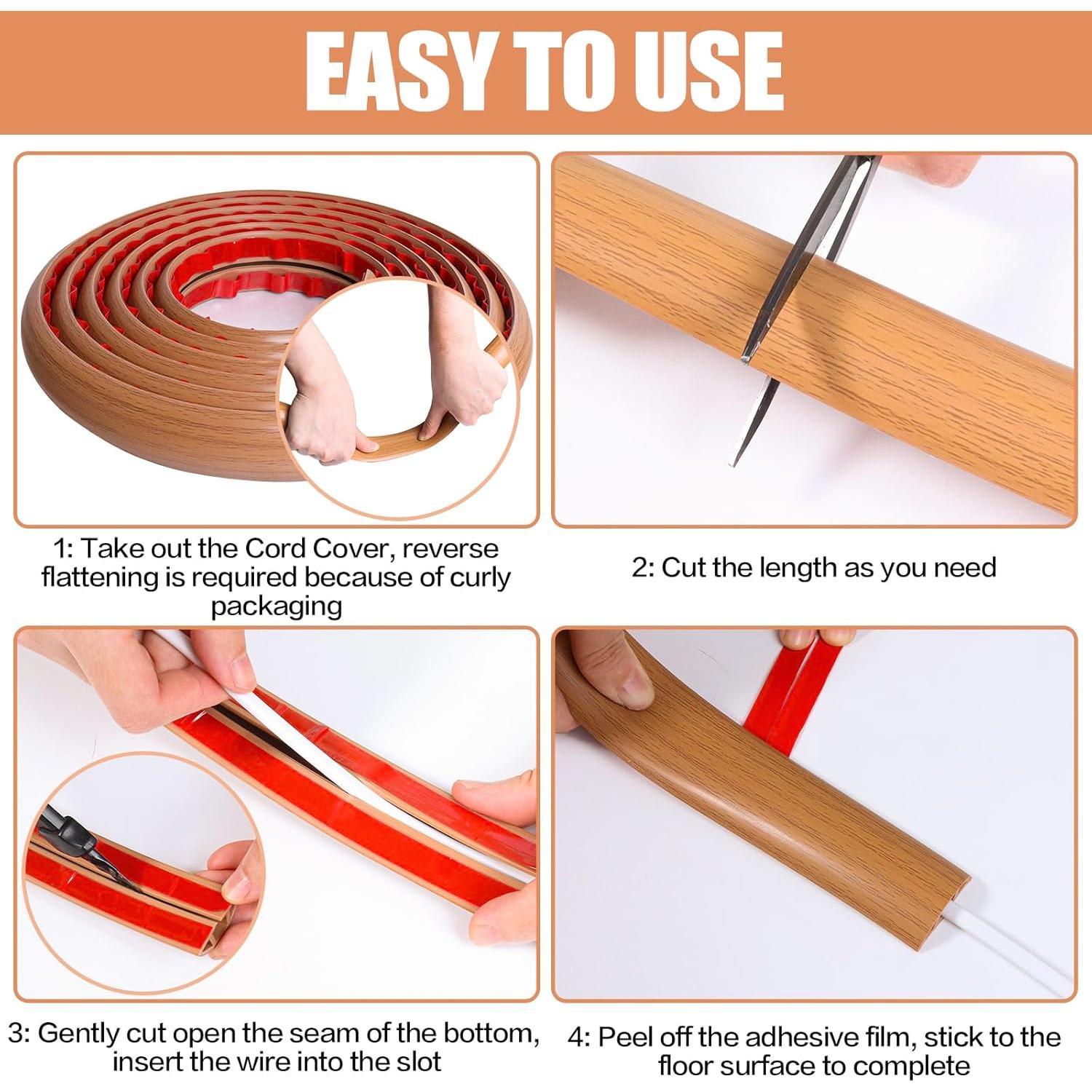 EASY TO USE

1: Take out the Cord Cover, reverse flattening is required because of curly packaging

2: Cut the length as you need

3: Gently cut open the seam of the bottom, insert the wire into the slot

4: Peel off the adhesive film, stick to the floor surface to complete