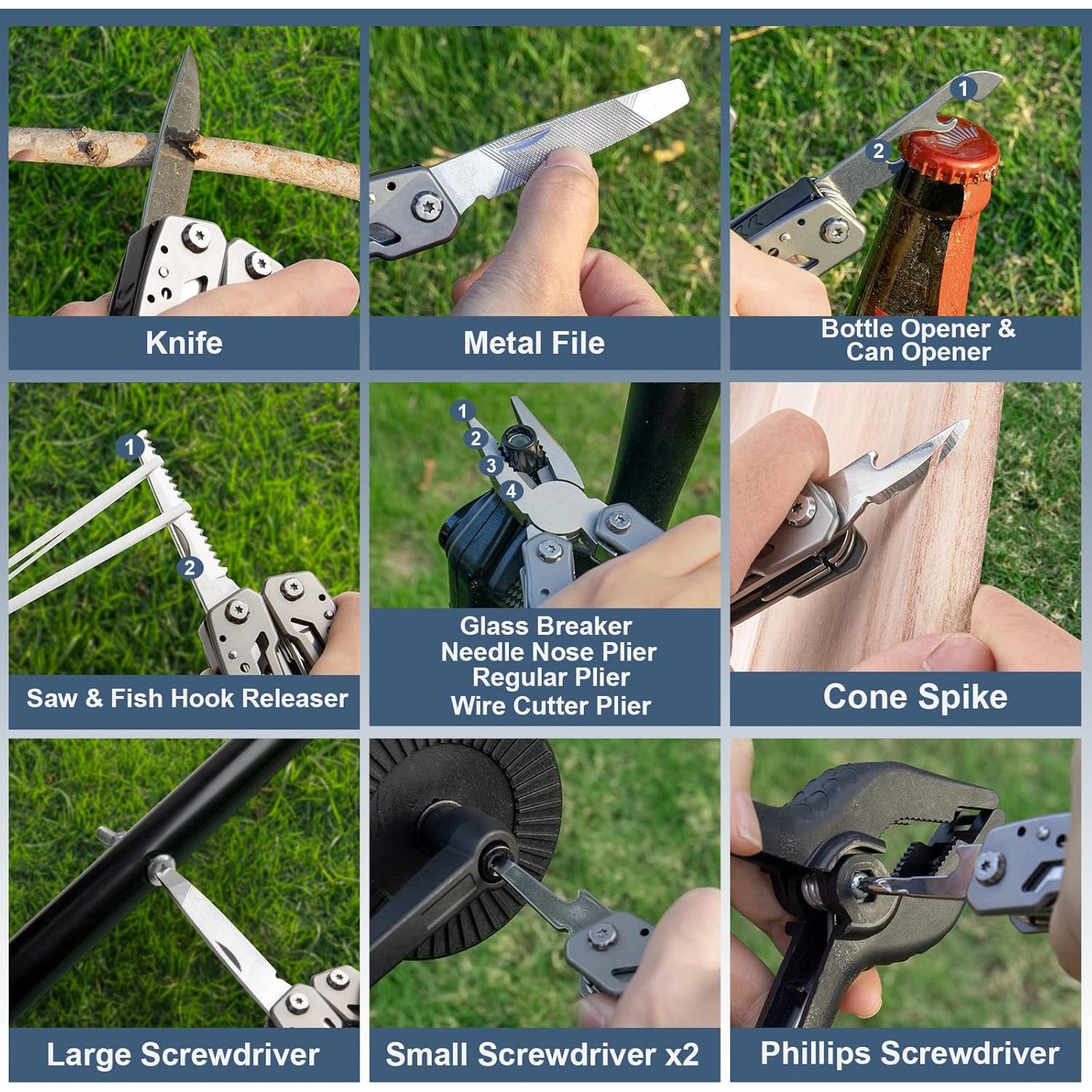 Knife

Metal File

1
2
Bottle Opener & Can Opener

1
2
Saw & Fish Hook Releaser

1
2
3
4
Glass Breaker
Needle Nose Plier
Regular Plier
Wire Cutter Plier

Cone Spike

Large Screwdriver

Small Screwdriver x2

Phillips Screwdriver