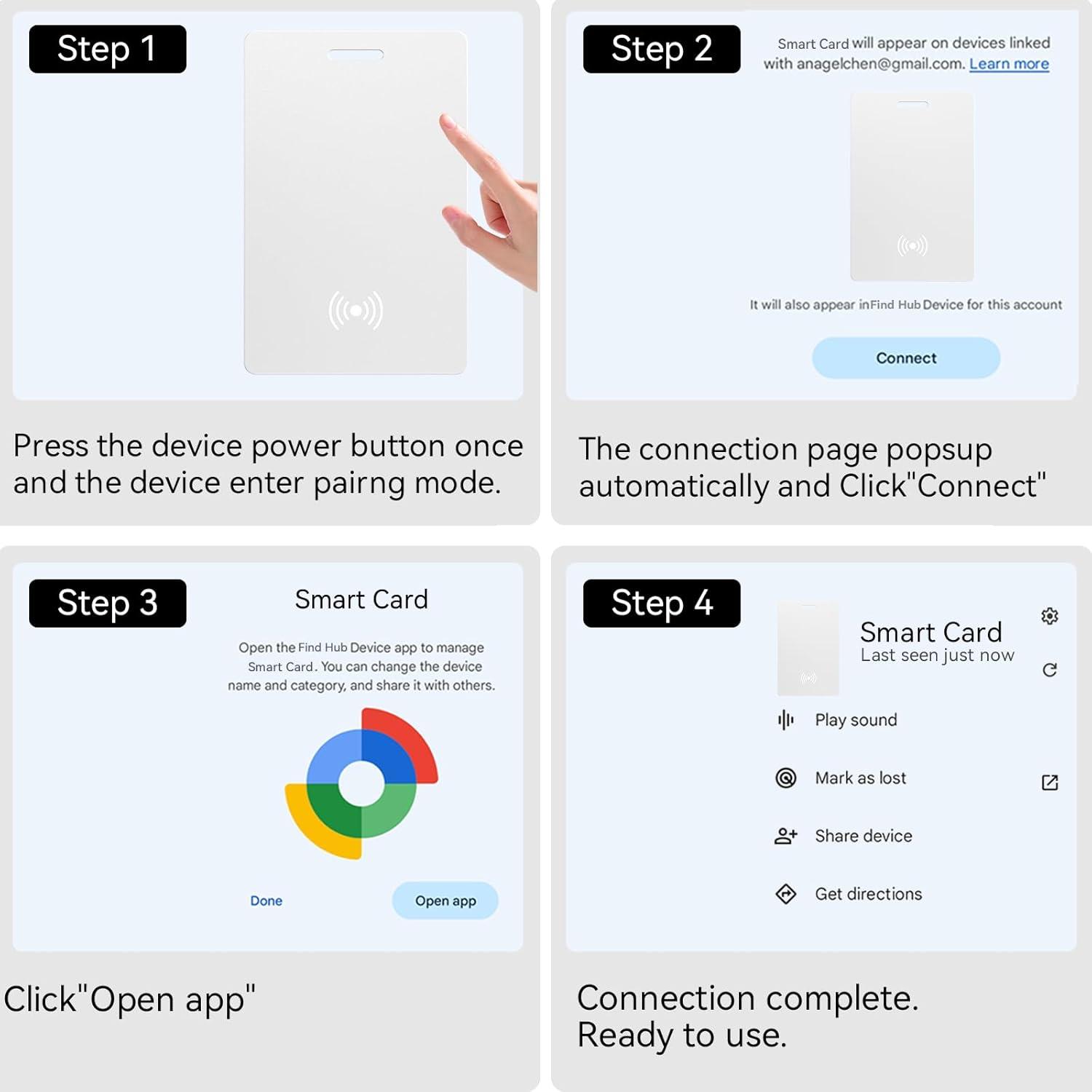 Step 1

Press the device power button once and the device enter pairng mode.

Step 2

Smart Card will appear on devices linked with anagelchen@gmail.com. Learn more

It will also appear inFind Hub Device for this account

Connect

The connection page popsup automatically and Click"Connect"

Step 3

Smart Card

Open the Find Hub Device app to manage Smart Card. You can change the device name and category, and share it with others.

Done

Open app

Click"Open app"

Step 4

Smart Card
Last seen just now

Play sound

Mark as lost

Share device

Get directions

Connection complete.
Ready to use.