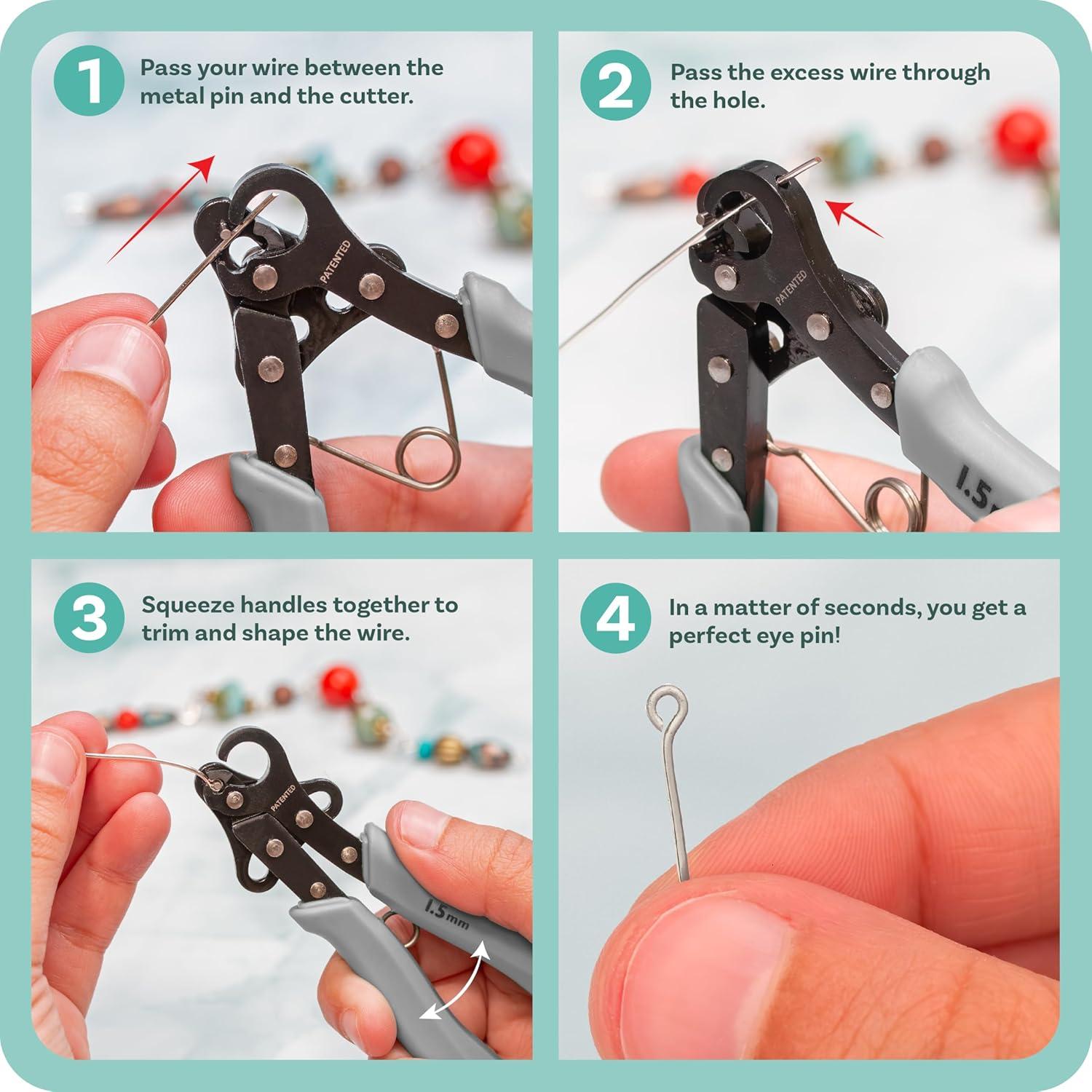 1 Pass your wire between the metal pin and the cutter.

PATENTED

2 Pass the excess wire through the hole.

PATENTED

1.5

3 Squeeze handles together to trim and shape the wire.

PATENTED

1.5mm

4 In a matter of seconds, you get a perfect eye pin!