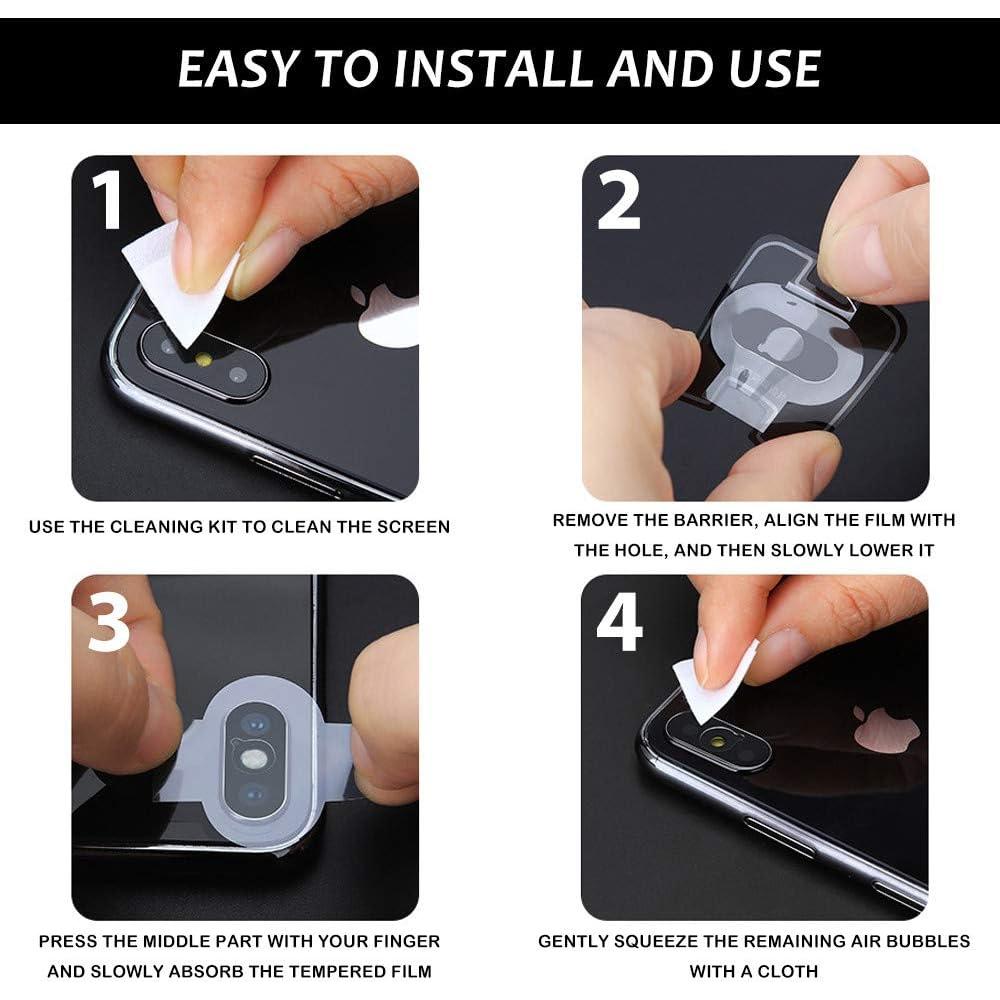 EASY TO INSTALL AND USE

1

USE THE CLEANING KIT TO CLEAN THE SCREEN

2

REMOVE THE BARRIER, ALIGN THE FILM WITH THE HOLE, AND THEN SLOWLY LOWER IT

3

PRESS THE MIDDLE PART WITH YOUR FINGER AND SLOWLY ABSORB THE TEMPERED FILM

4

GENTLY SQUEEZE THE REMAINING AIR BUBBLES WITH A CLOTH