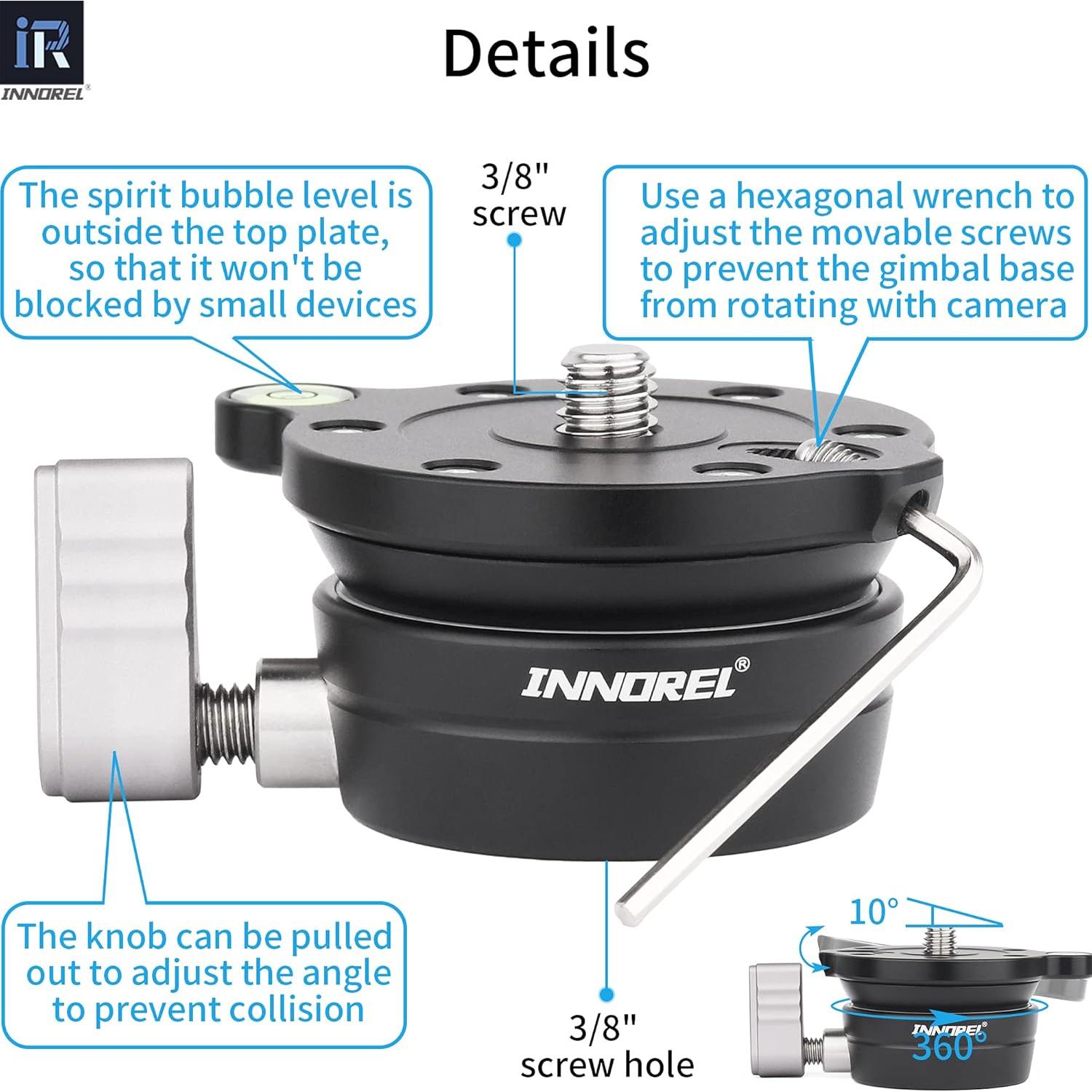 iR
INNOREL®

Details

The spirit bubble level is outside the top plate, so that it won't be blocked by small devices

3/8" screw

Use a hexagonal wrench to adjust the movable screws to prevent the gimbal base from rotating with camera

INNOREL®

The knob can be pulled out to adjust the angle to prevent collision

3/8" screw hole

10°

INNOREL

360°