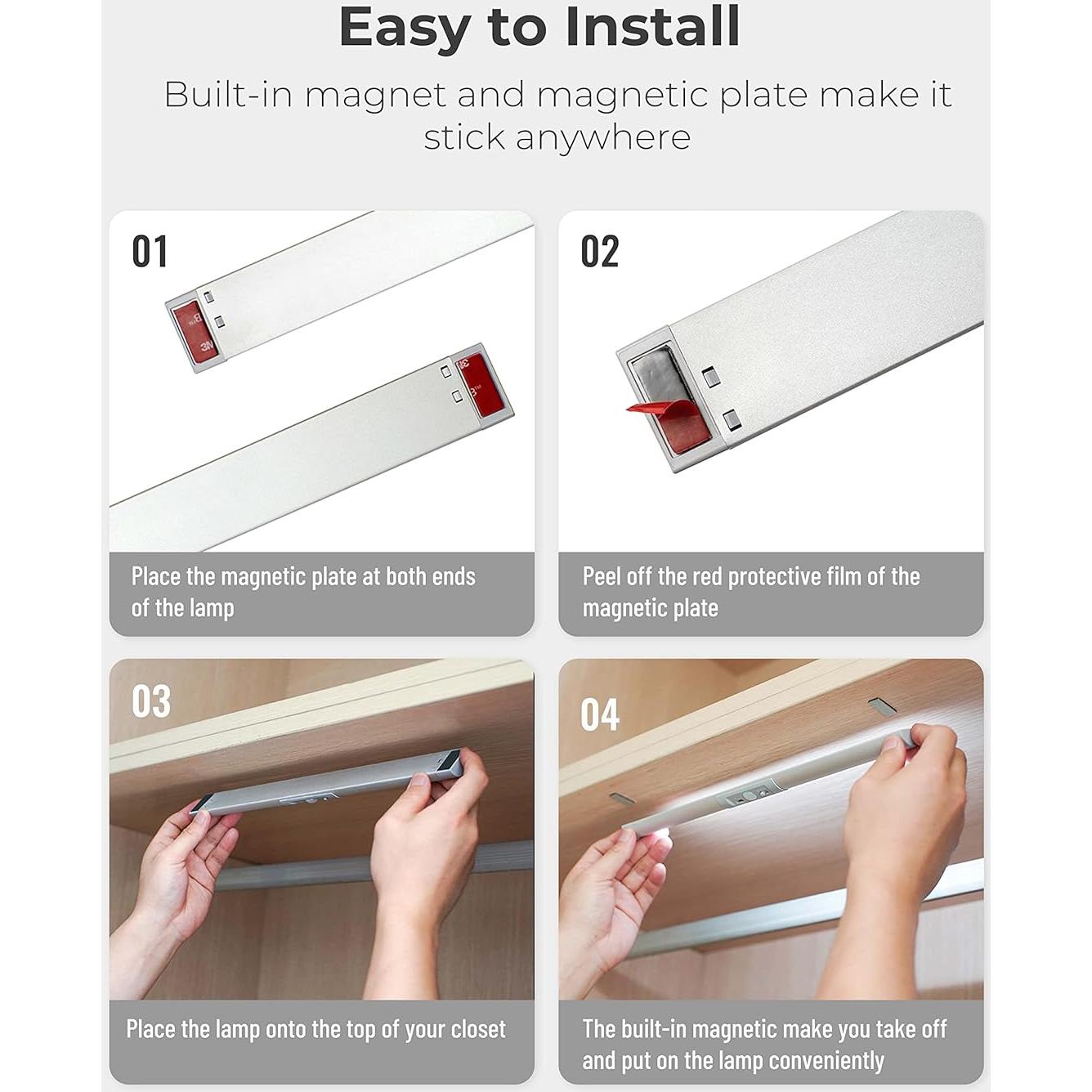 Easy to Install

Built-in magnet and magnetic plate make it stick anywhere

01

3M

3M

Place the magnetic plate at both ends of the lamp

02

Peel off the red protective film of the magnetic plate

03

Place the lamp onto the top of your closet

04

The built-in magnetic make you take off and put on the lamp conveniently