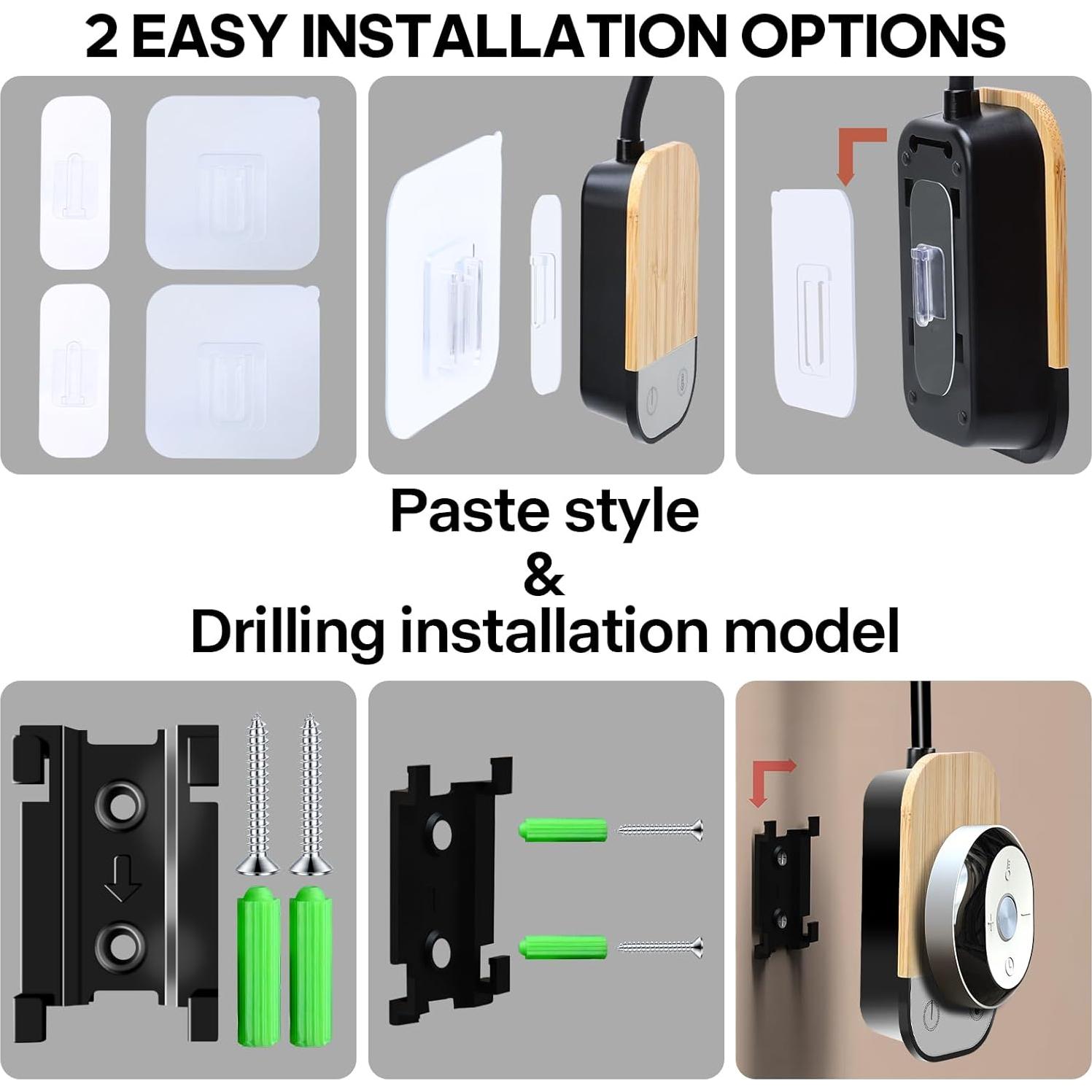 2 EASY INSTALLATION OPTIONS

Paste style
&
Drilling installation model