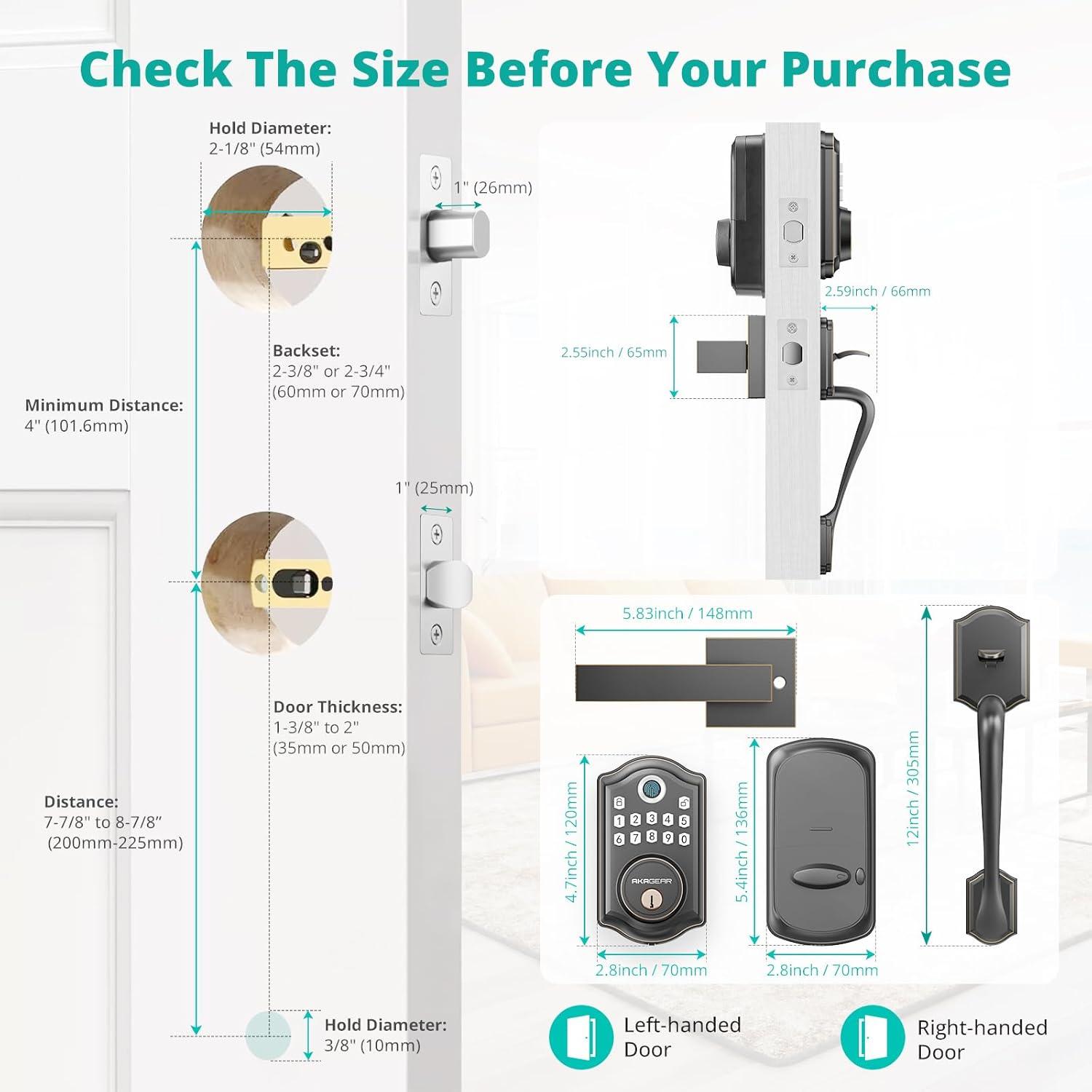 Check The Size Before Your Purchase

Hold Diameter:
2-1/8" (54mm)

1" (26mm)

Backset:
2-3/8" or 2-3/4"
(60mm or 70mm)

Minimum Distance:
4" (101.6mm)

1" (25mm)

Door Thickness:
1-3/8" to 2"
(35mm or 50mm)

Distance:
7-7/8" to 8-7/8"
(200mm-225mm)

Hold Diameter:
3/8" (10mm)

2.59inch / 66mm

2.55inch / 65mm

5.83inch / 148mm

4.7inch / 120mm

1 2 3 4 5
6 7 8 9 0

AKAGEAR

2.8inch / 70mm

5.4inch / 136mm

2.8inch / 70mm

12inch / 305mm

Left-handed Door

Right-handed Door