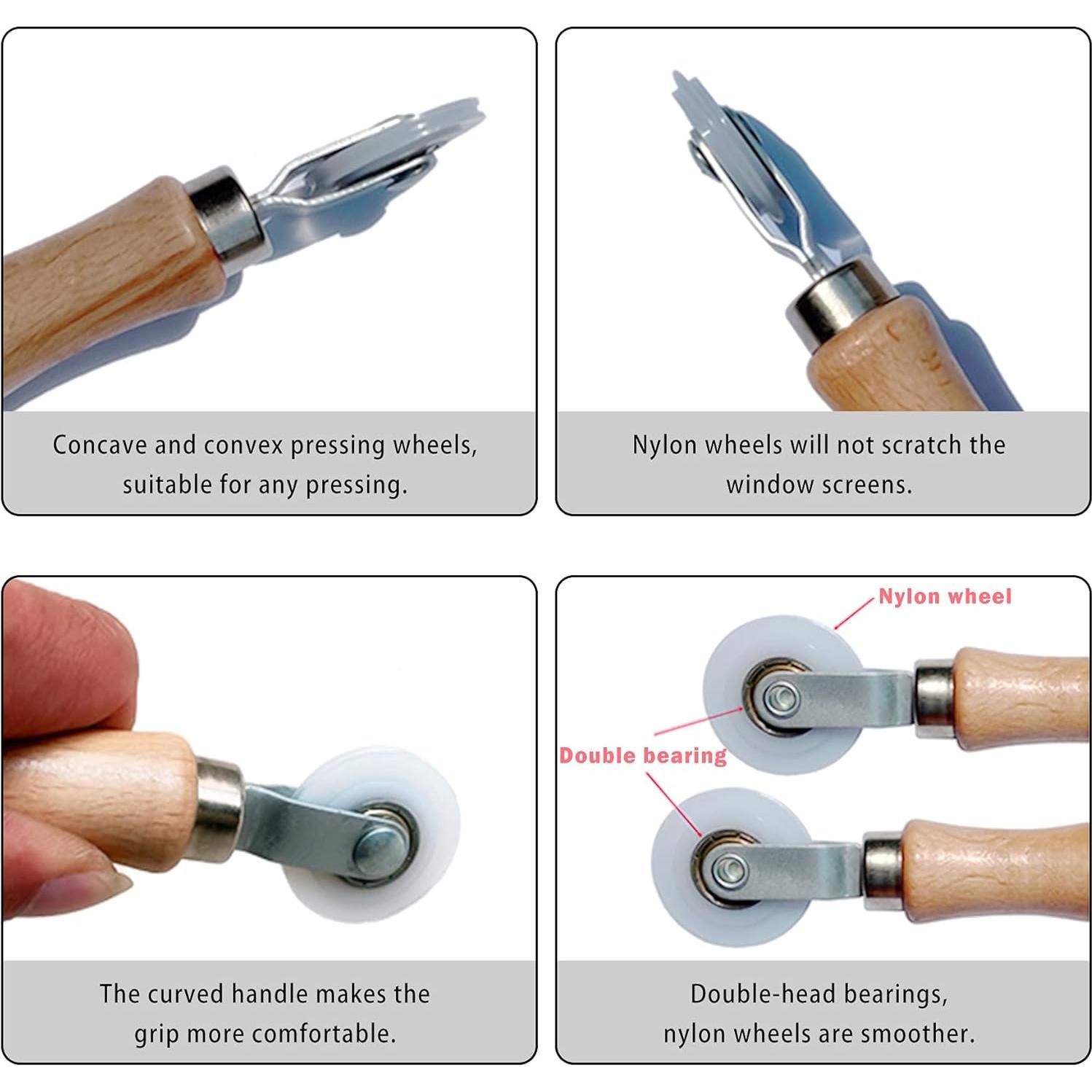 Concave and convex pressing wheels, suitable for any pressing.

Nylon wheels will not scratch the window screens.

The curved handle makes the grip more comfortable.

Nylon wheel

Double bearing

Double-head bearings, nylon wheels are smoother.