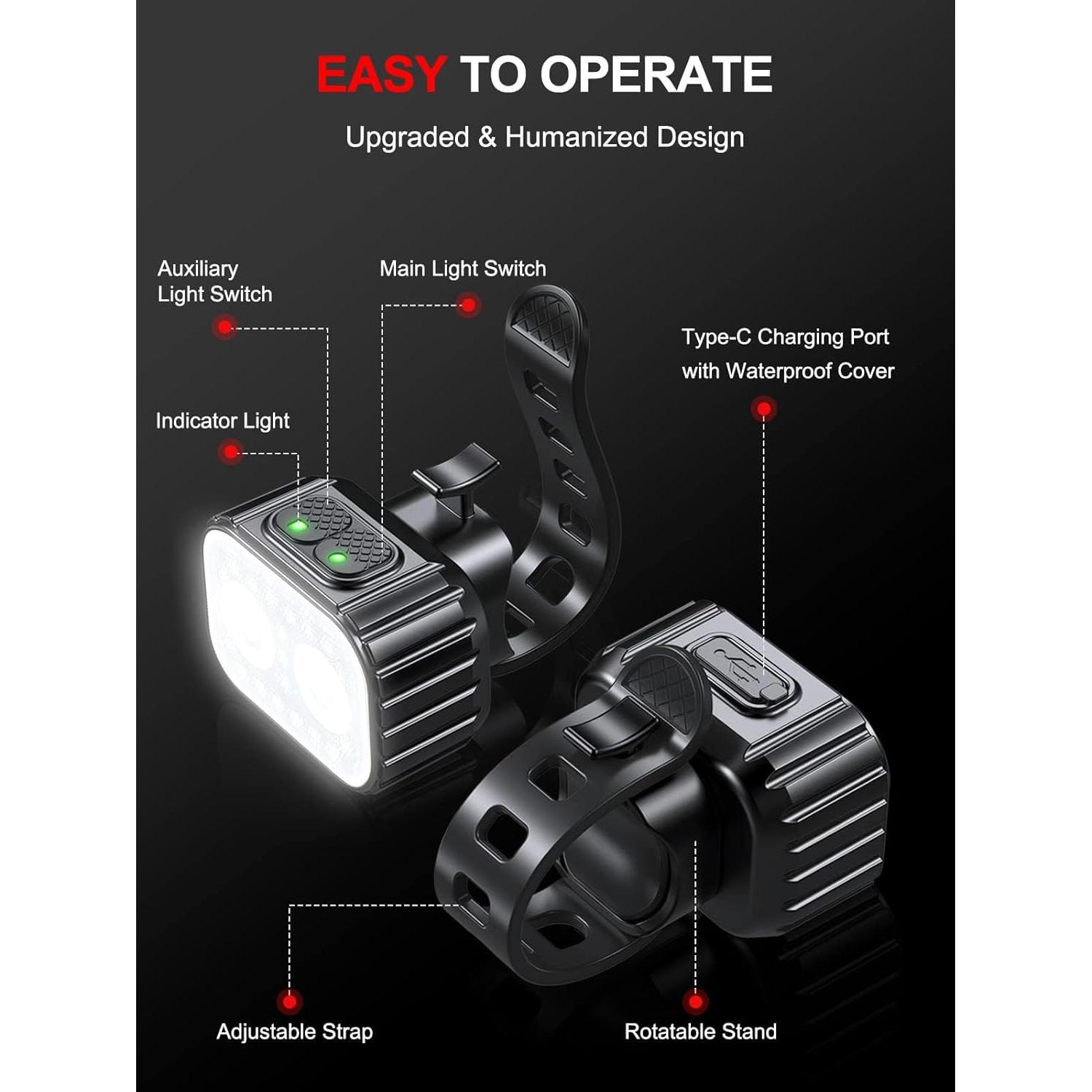 EASY TO OPERATE

Upgraded & Humanized Design

Auxiliary Light Switch

Main Light Switch

Type-C Charging Port with Waterproof Cover

Indicator Light

Adjustable Strap

Rotatable Stand