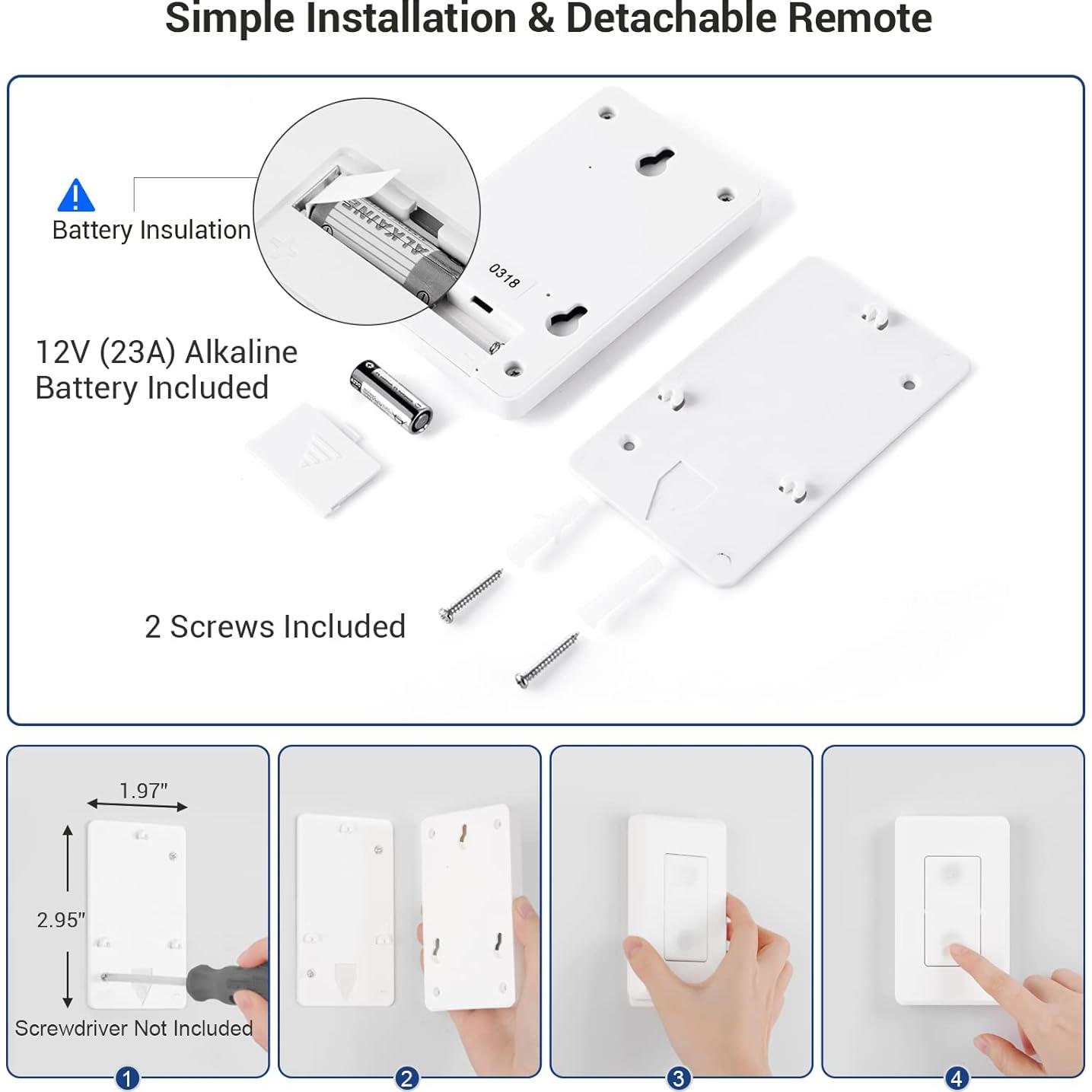 Simple Installation & Detachable Remote

Battery Insulation

ALKALINE

0318

12V (23A) Alkaline Battery Included

2 Screws Included

1.97"

2.95"

Screwdriver Not Included

1

2

3

4