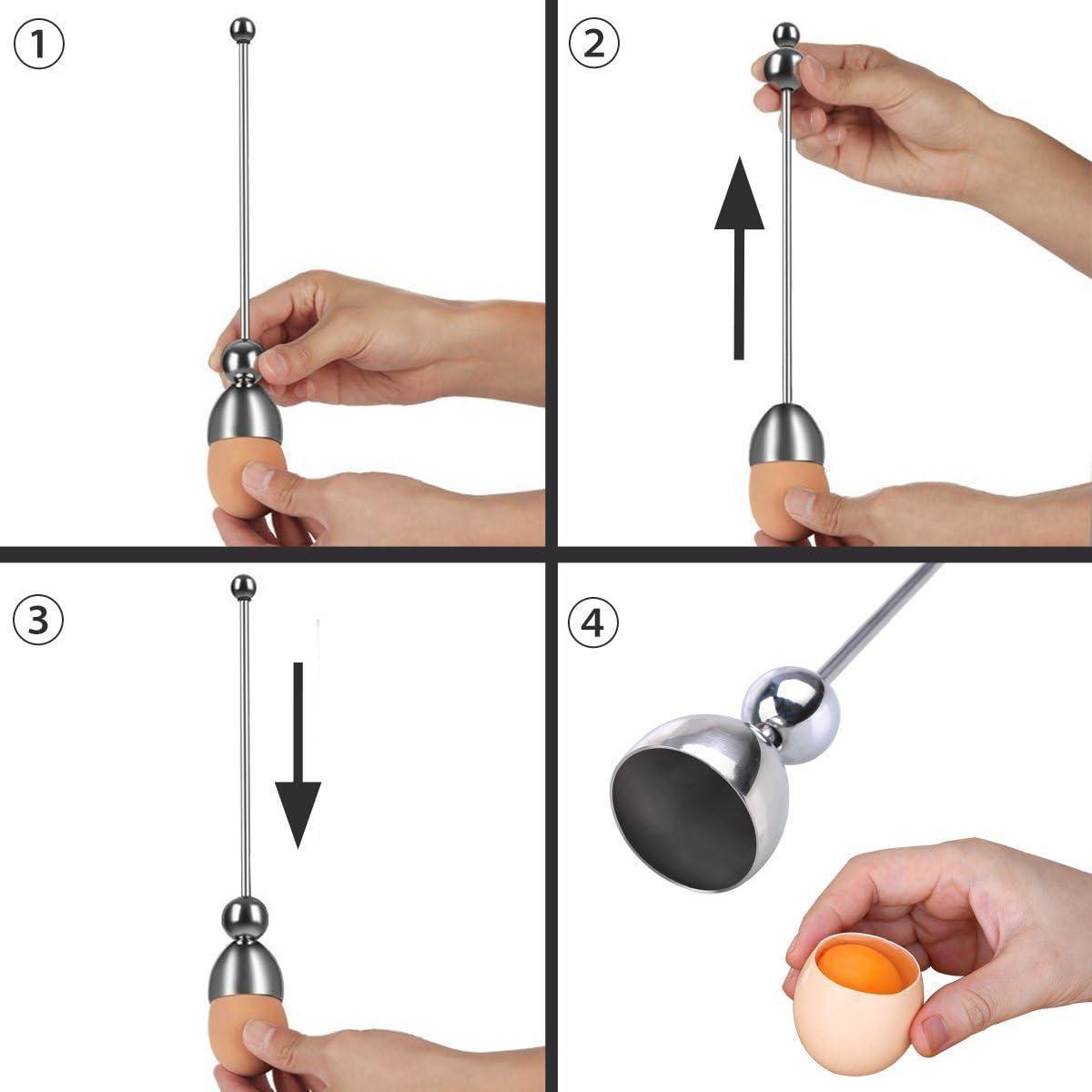 ①
②
③
④