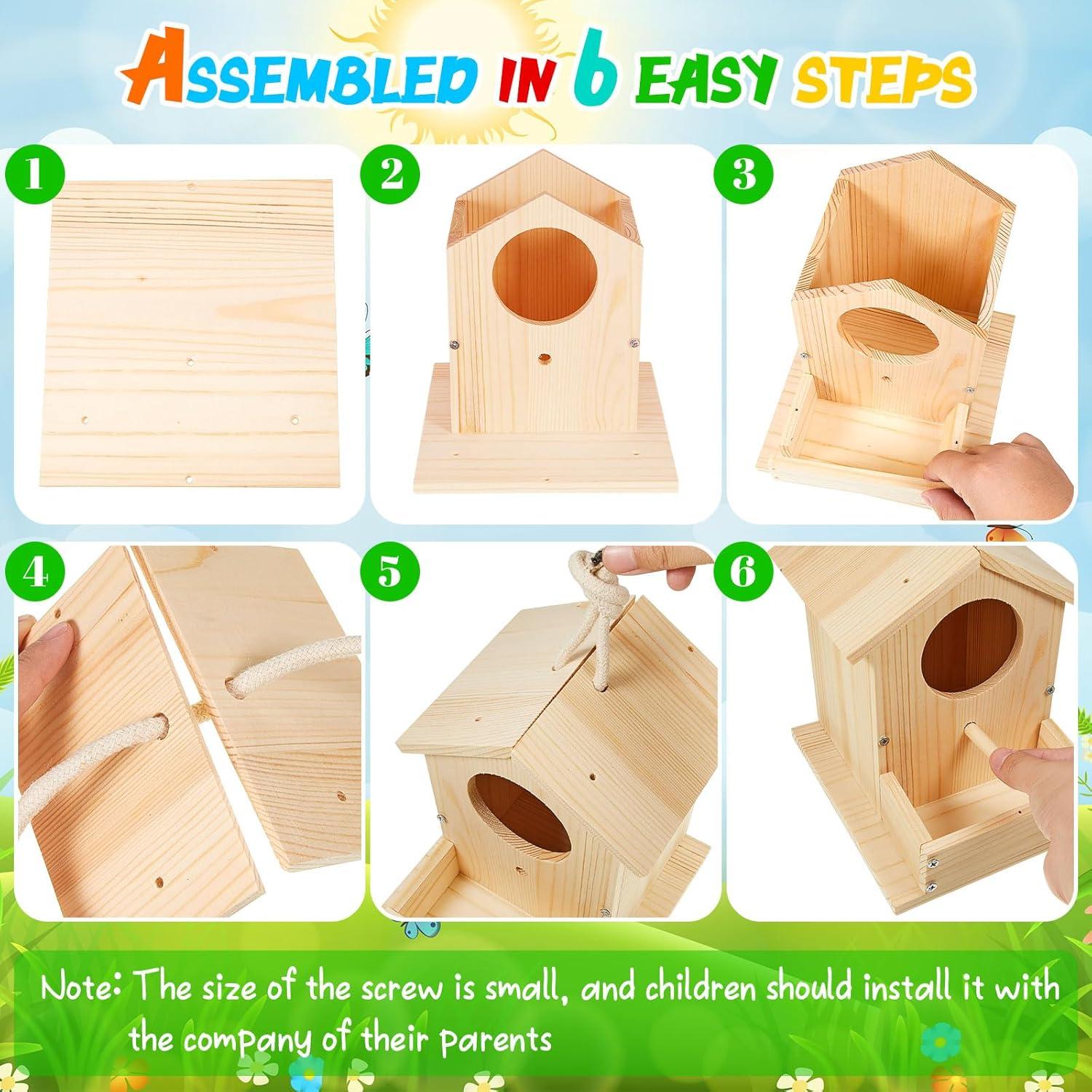 ASSEMBLED IN 6 EASY STEPS

1

2

3

4

5

6

Note: The size of the screw is small, and children should install it with the company of their parents