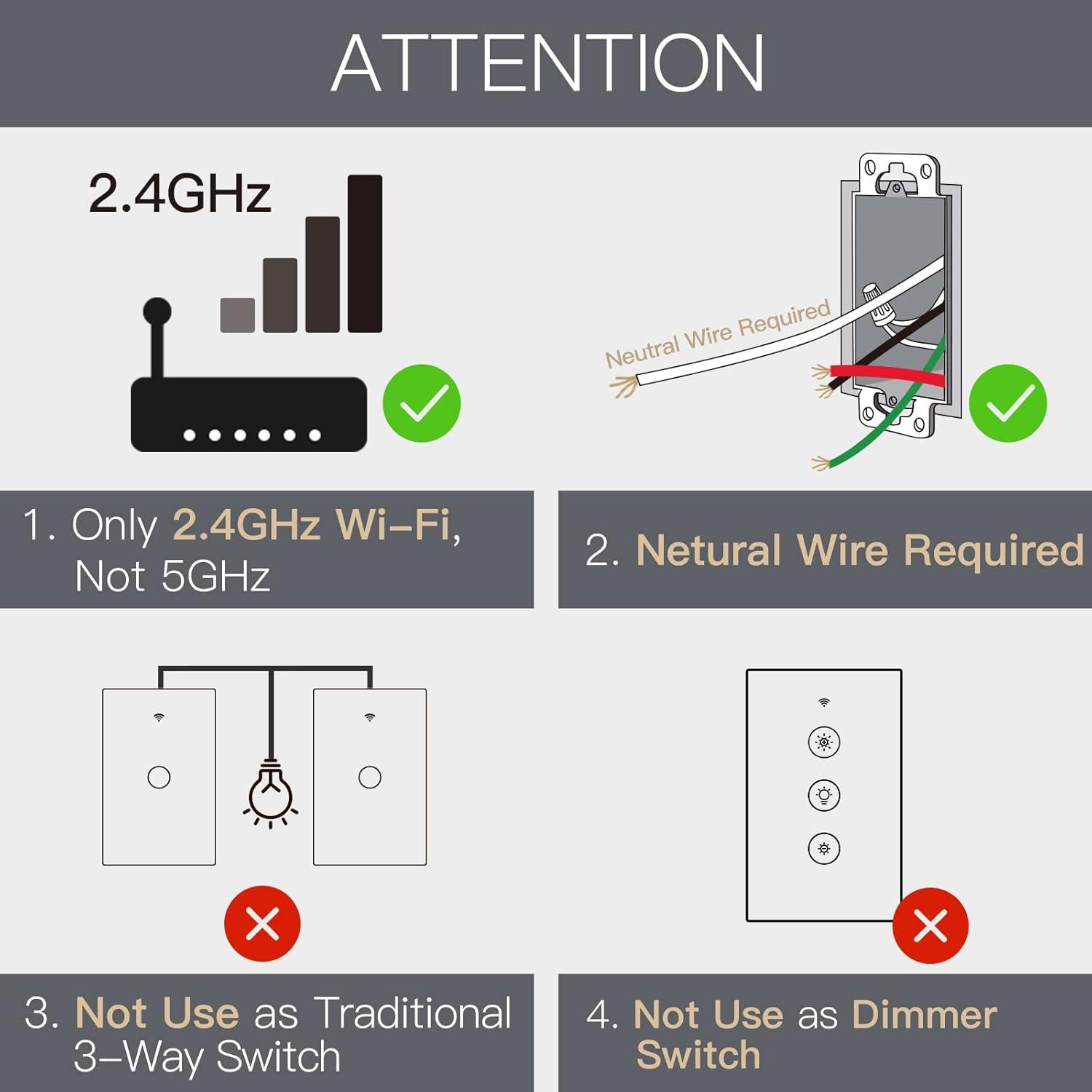 ATTENTION

2.4GHz

Neutral Wire Required

1. Only 2.4GHz Wi-Fi, Not 5GHz

2. Netural Wire Required

3. Not Use as Traditional 3-Way Switch

4. Not Use as Dimmer Switch